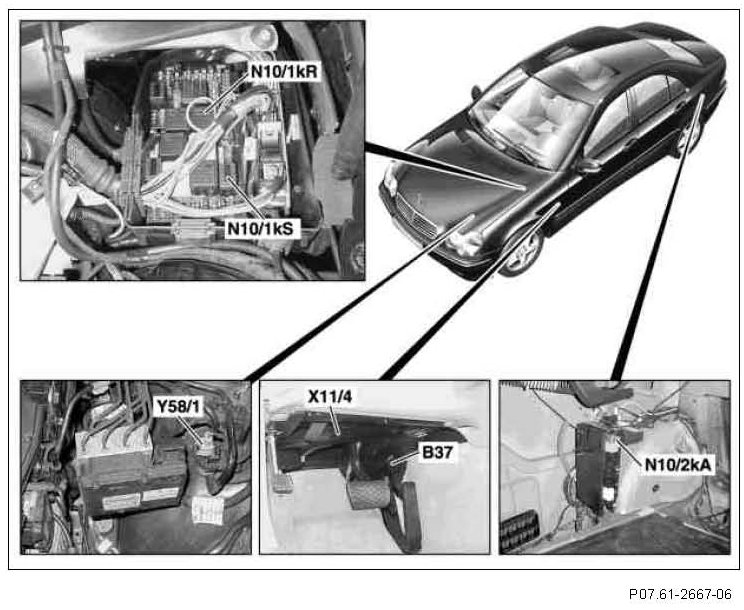 N10/1kR
N10/1kS
Y58/1
X11/4
B37
N10/2kA
P07.61-2667-06