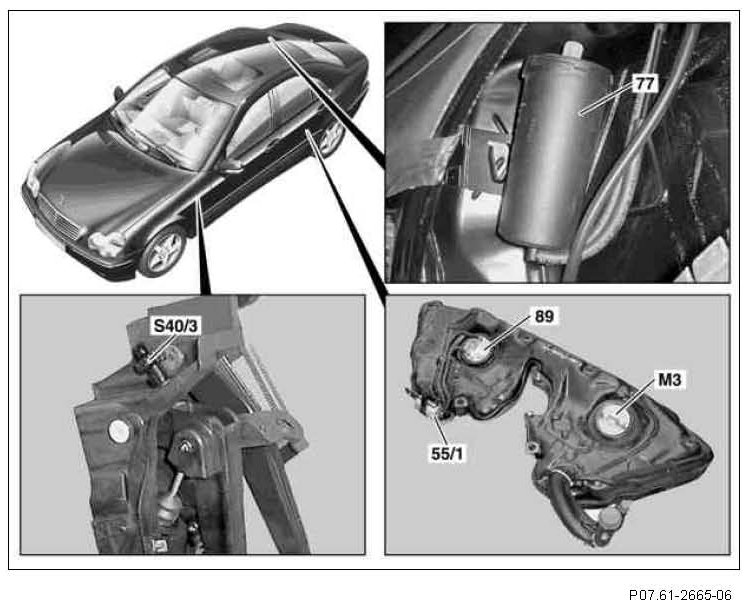 77

S40/3

89

M3

55/1

P07.61-2665-06