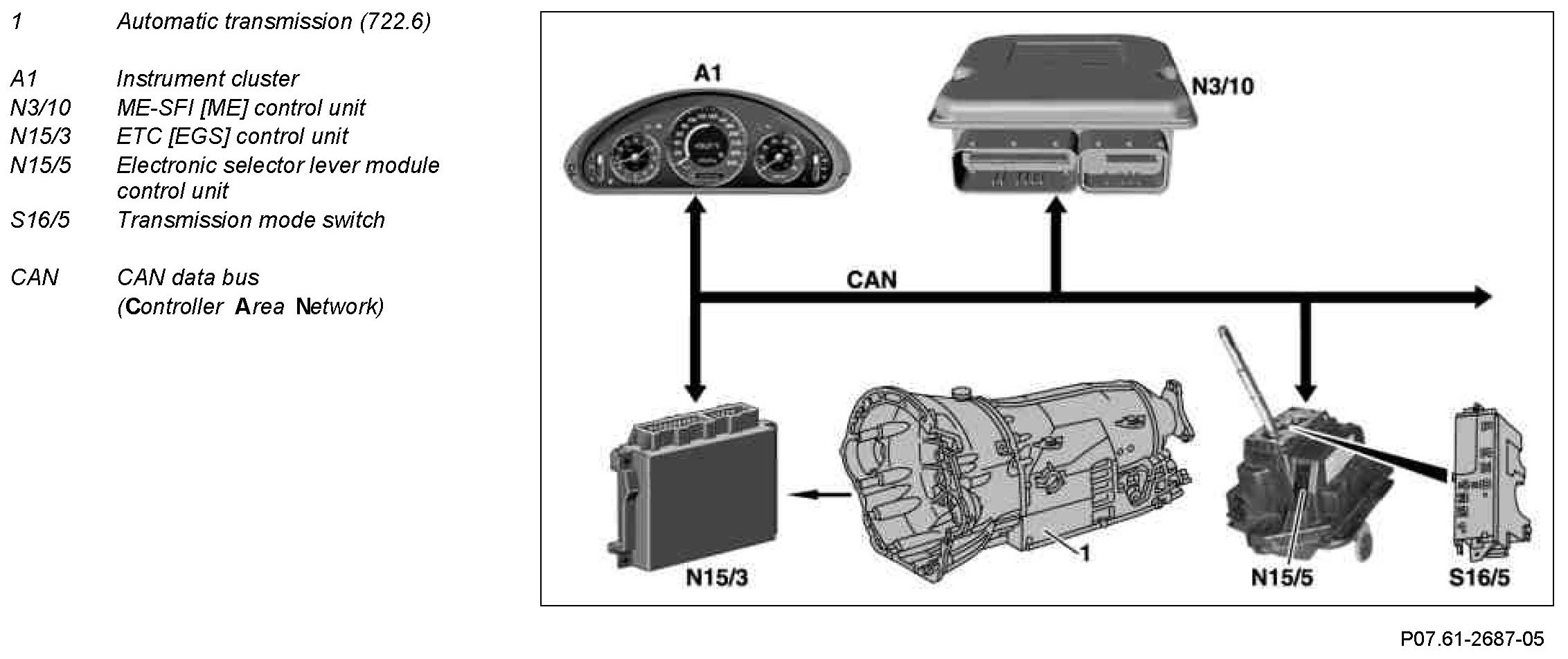 1 Automatic transmission (722.6)

A1 Instrument cluster
N3/10 ME-SFI [ME] control unit
N15/3 ETC [EGS] control unit
N15/5 Electronic selector lever module control unit
S16/5 Transmission mode switch

CAN CAN data bus (Controller Area Network)

A1

N3/10

CAN

N15/3

1

N15/5

S16/5

P07.61-2687-05