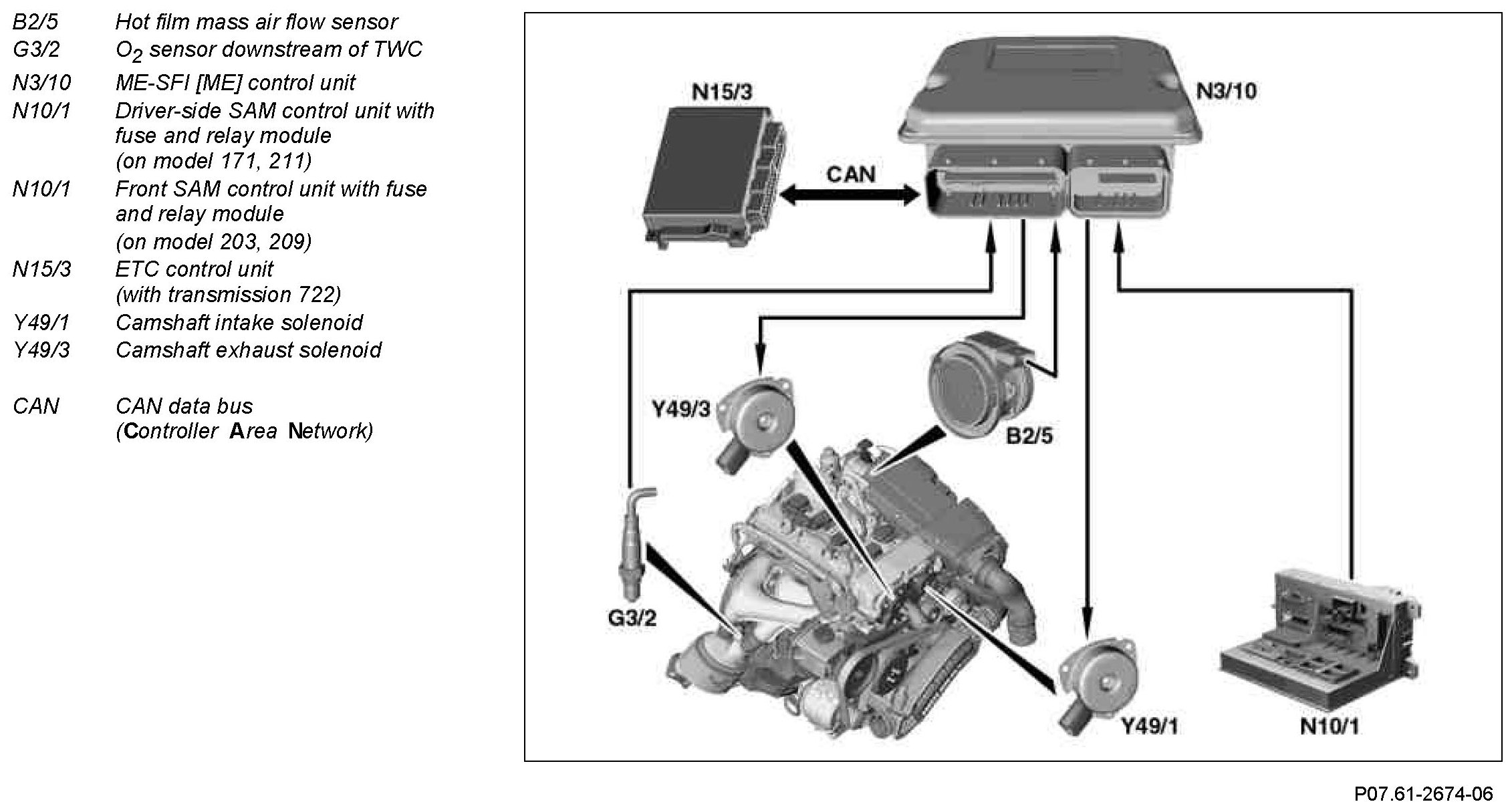 B2/5 Hot film mass air flow sensor
G3/2 $O_2$ sensor downstream of TWC
N3/10 ME-SFI [ME] control unit
N10/1 Driver-side SAM control unit with fuse and relay module (on model 171, 211)
N10/1 Front SAM control unit with fuse and relay module (on model 203, 209)
N15/3 ETC control unit (with transmission 722)
Y49/1 Camshaft intake solenoid
Y49/3 Camshaft exhaust solenoid

CAN CAN data bus (Controller Area Network)

N15/3
N3/10
CAN
Y49/3
B2/5
G3/2
Y49/1
N10/1

P07.61-2674-06