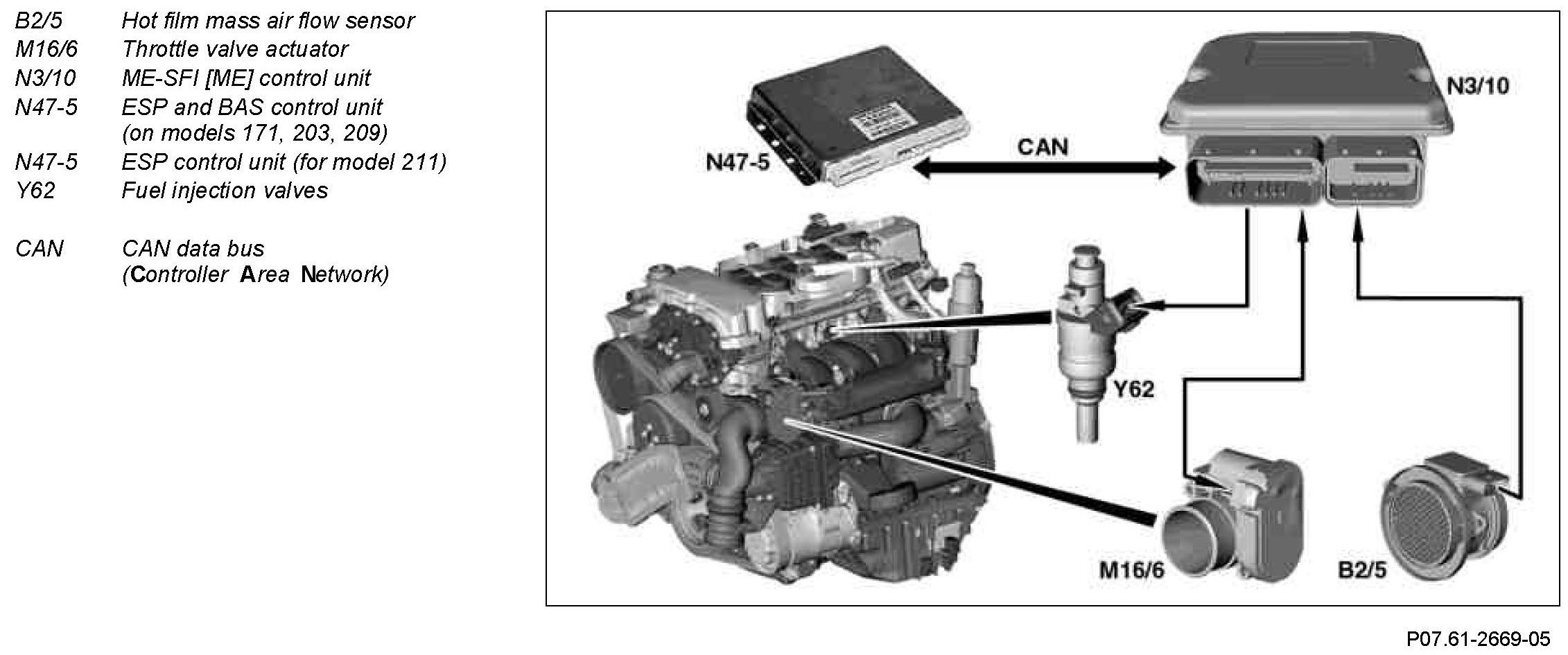 B2/5 Hot film mass air flow sensor
M16/6 Throttle valve actuator
N3/10 ME-SFI [ME] control unit
N47-5 ESP and BAS control unit (on models 171, 203, 209)
N47-5 ESP control unit (for model 211)
Y62 Fuel injection valves

CAN CAN data bus (Controller Area Network)

N47-5
CAN
N3/10
Y62
M16/6
B2/5

P07.61-2669-05