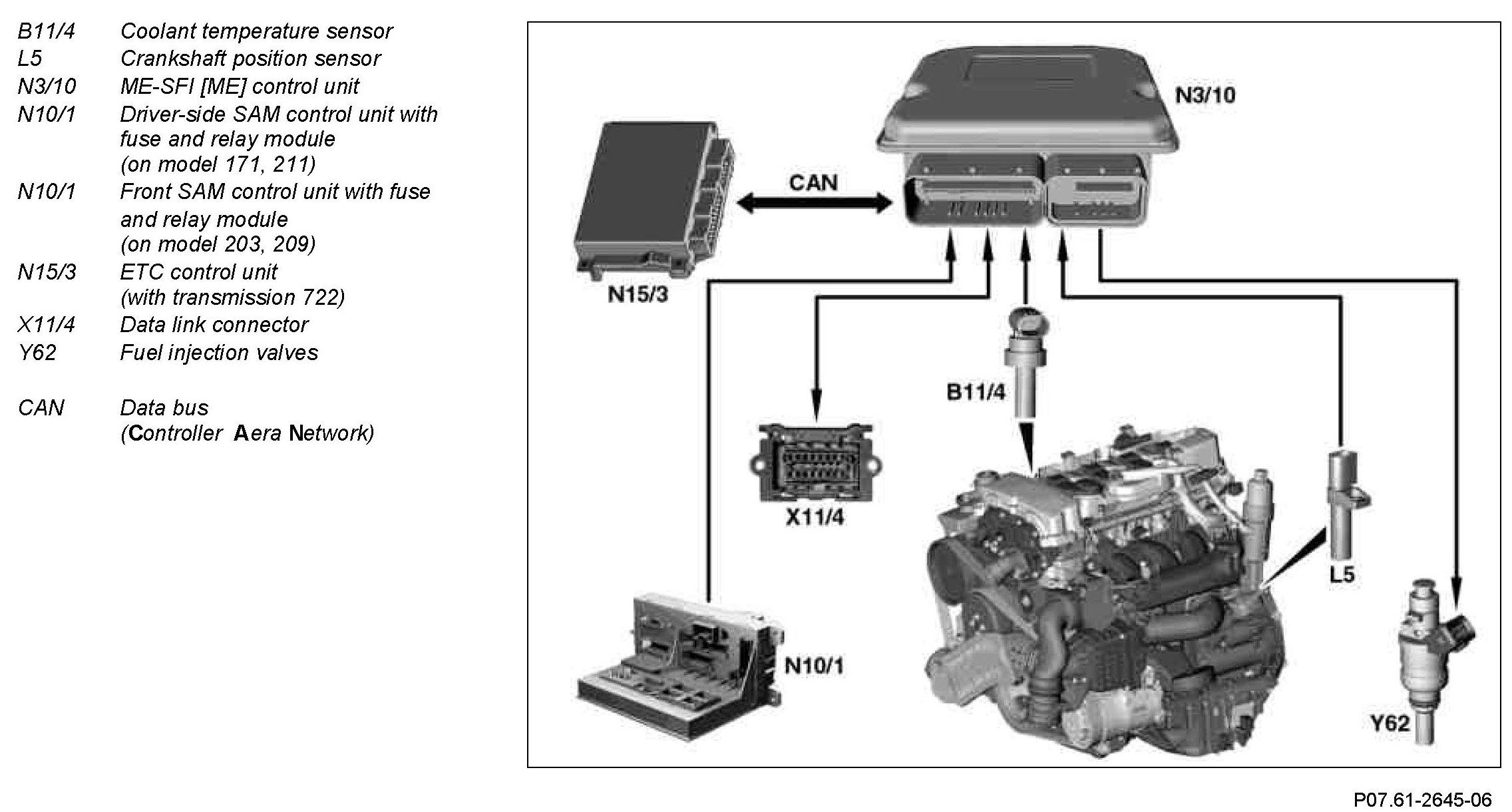 B11/4 Coolant temperature sensor
L5 Crankshaft position sensor
N3/10 ME-SFI [ME] control unit
N10/1 Driver-side SAM control unit with fuse and relay module (on model 171, 211)
N10/1 Front SAM control unit with fuse and relay module (on model 203, 209)
N15/3 ETC control unit (with transmission 722)
X11/4 Data link connector
Y62 Fuel injection valves

CAN Data bus (Controller Aera Network)

N3/10
CAN
N15/3
B11/4
X11/4
L5
N10/1
Y62

P07.61-2645-06