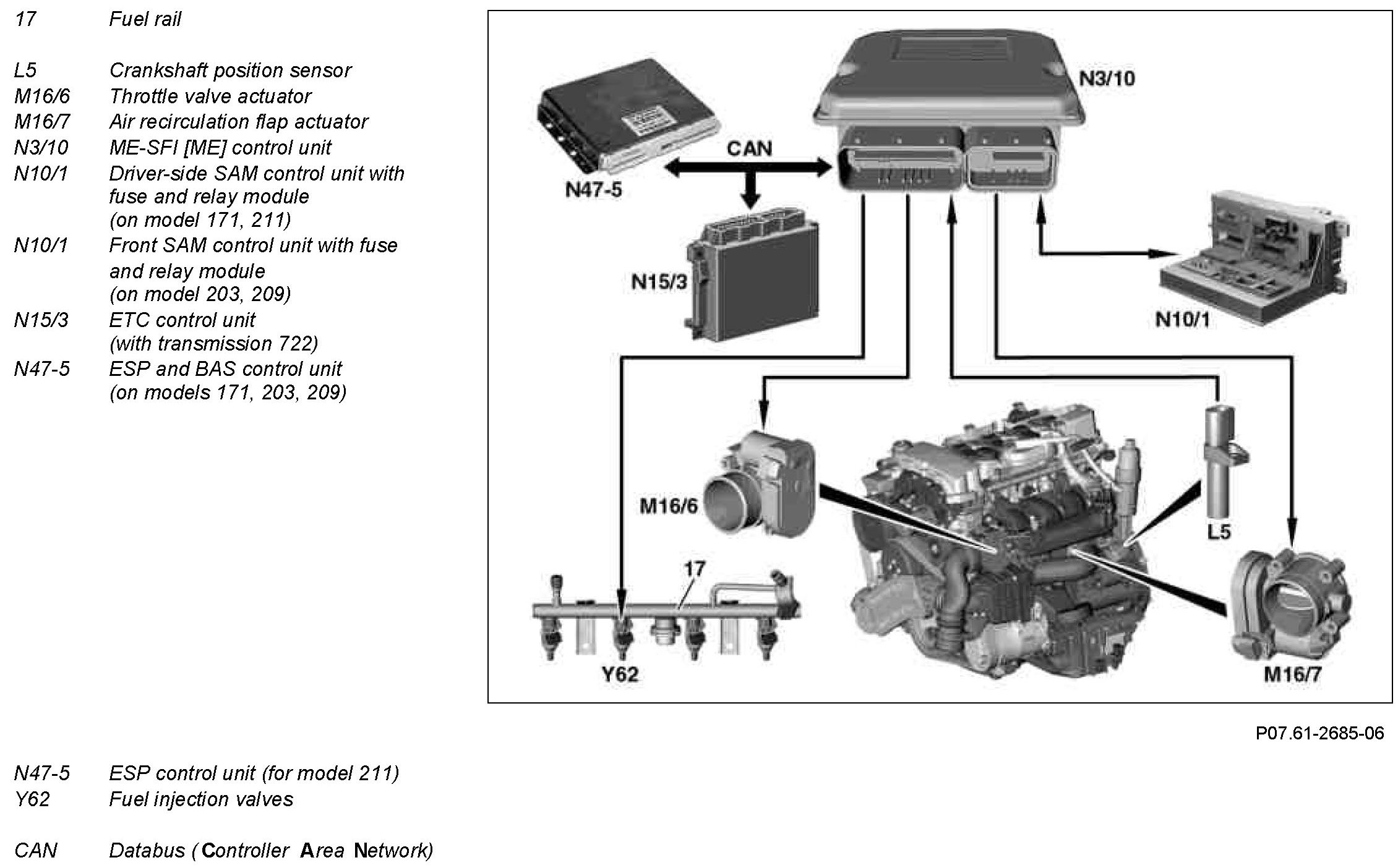 17 Fuel rail

L5 Crankshaft position sensor
M16/6 Throttle valve actuator
M16/7 Air recirculation flap actuator
N3/10 ME-SFI [ME] control unit
N10/1 Driver-side SAM control unit with fuse and relay module (on model 171, 211)
N10/1 Front SAM control unit with fuse and relay module (on model 203, 209)
N15/3 ETC control unit (with transmission 722)
N47-5 ESP and BAS control unit (on models 171, 203, 209)

N3/10
CAN
N47-5
N15/3
N10/1
M16/6
L5
17
Y62
M16/7

P07.61-2685-06

N47-5 ESP control unit (for model 211)
Y62 Fuel injection valves

CAN Databus (Controller Area Network)