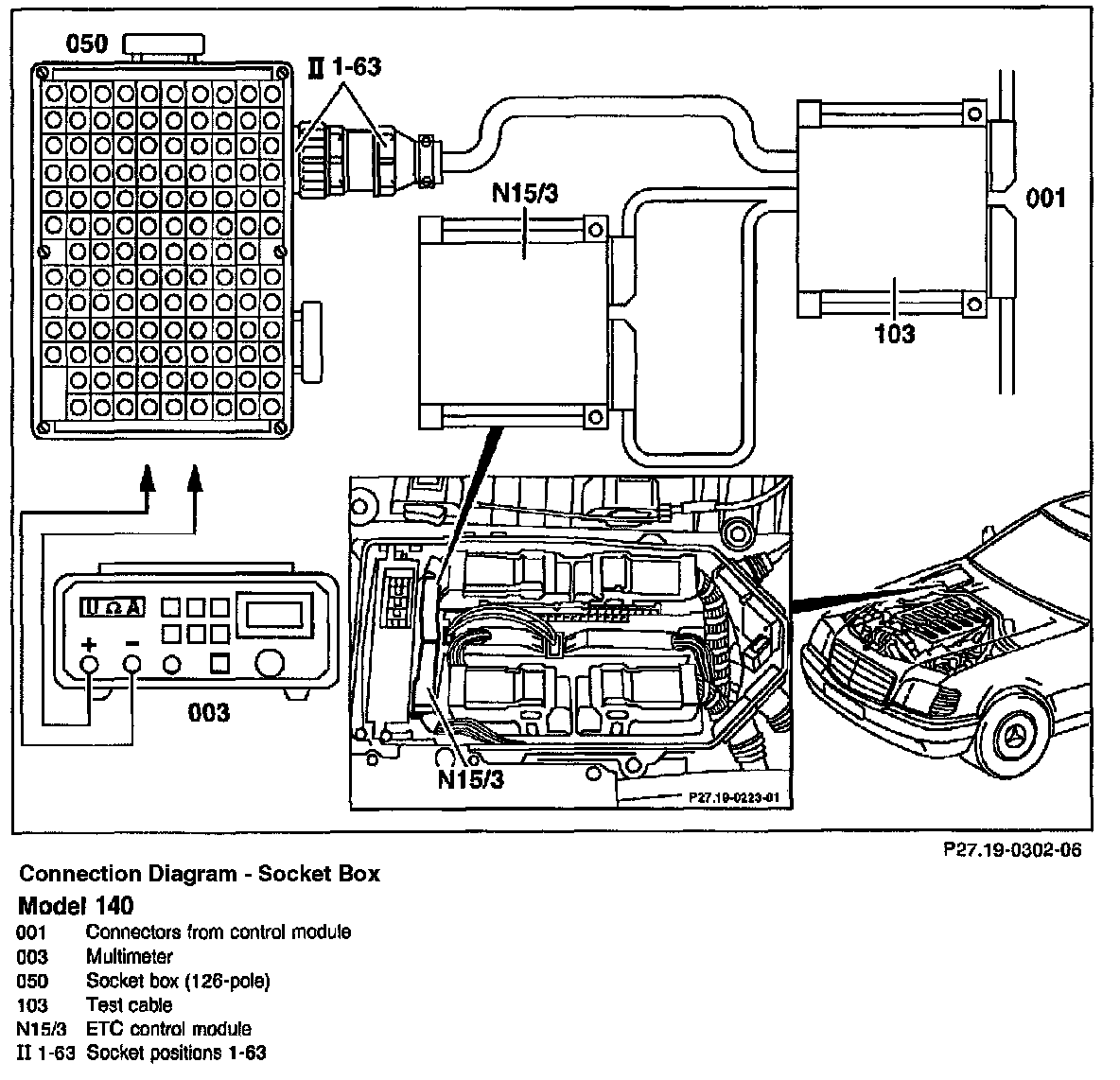 050

II 1-63

N15/3

001

103

U Ω A

+ −

003

N15/3

P27.19-0223-01

P27.19-0302-06

Connection Diagram - Socket Box

Model 140

001 Connectors from control module
003 Multimeter
050 Socket box (126-pole)
103 Test cable
N15/3 ETC control module
II 1-63 Socket positions 1-63