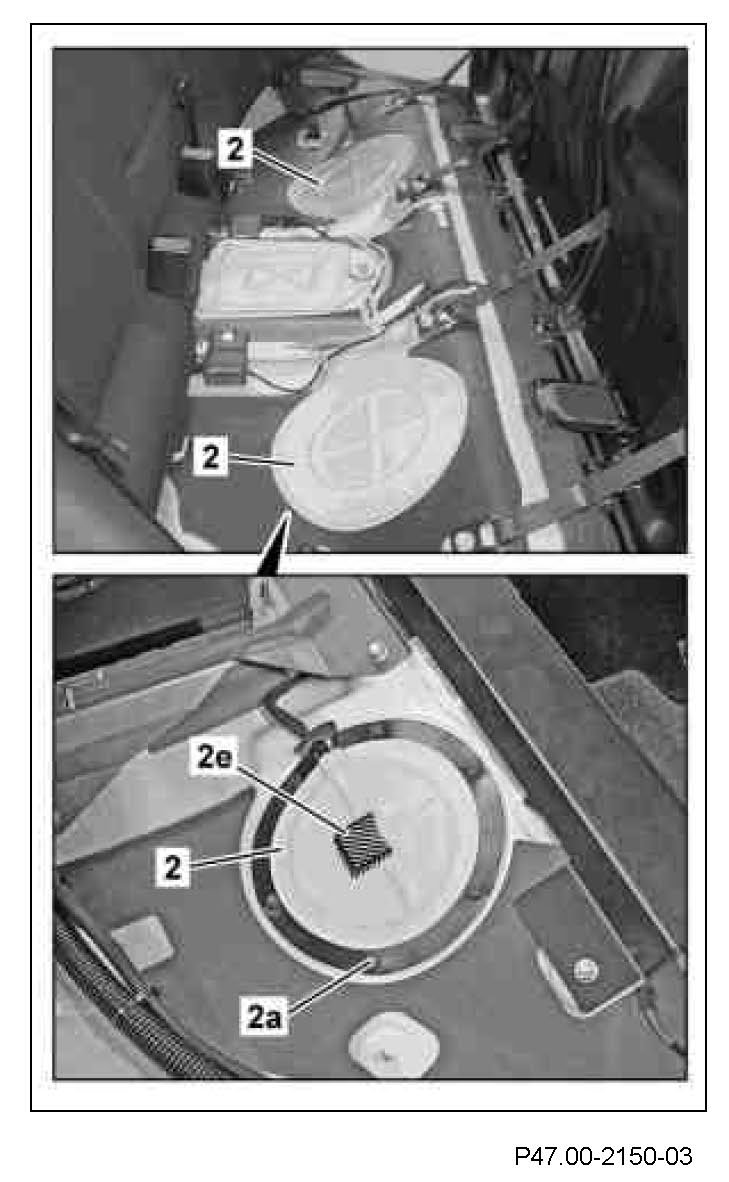 2

2

2e

2

2a

P47.00-2150-03