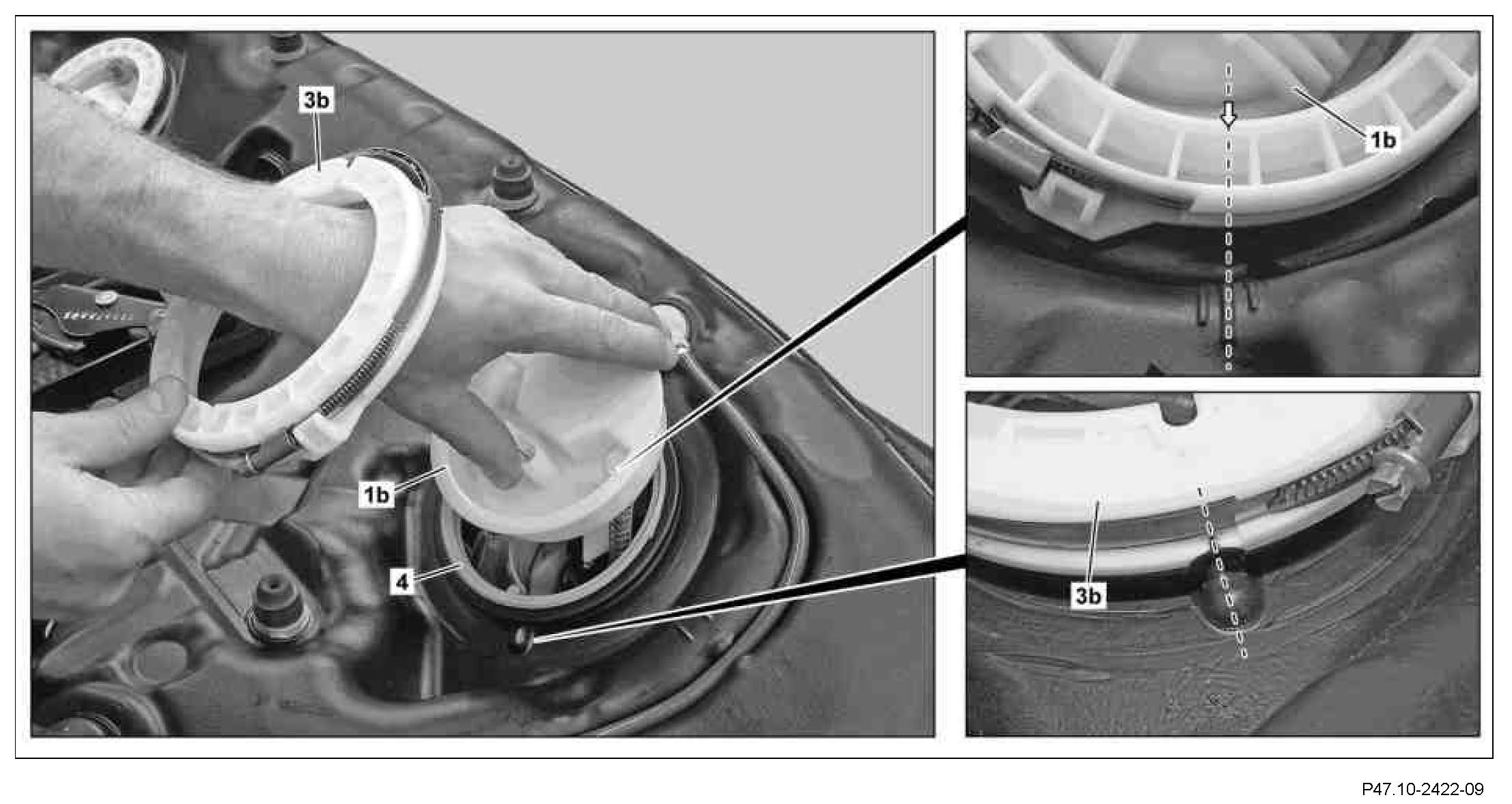 3b

1b

4

1b

3b

P47.10-2422-09