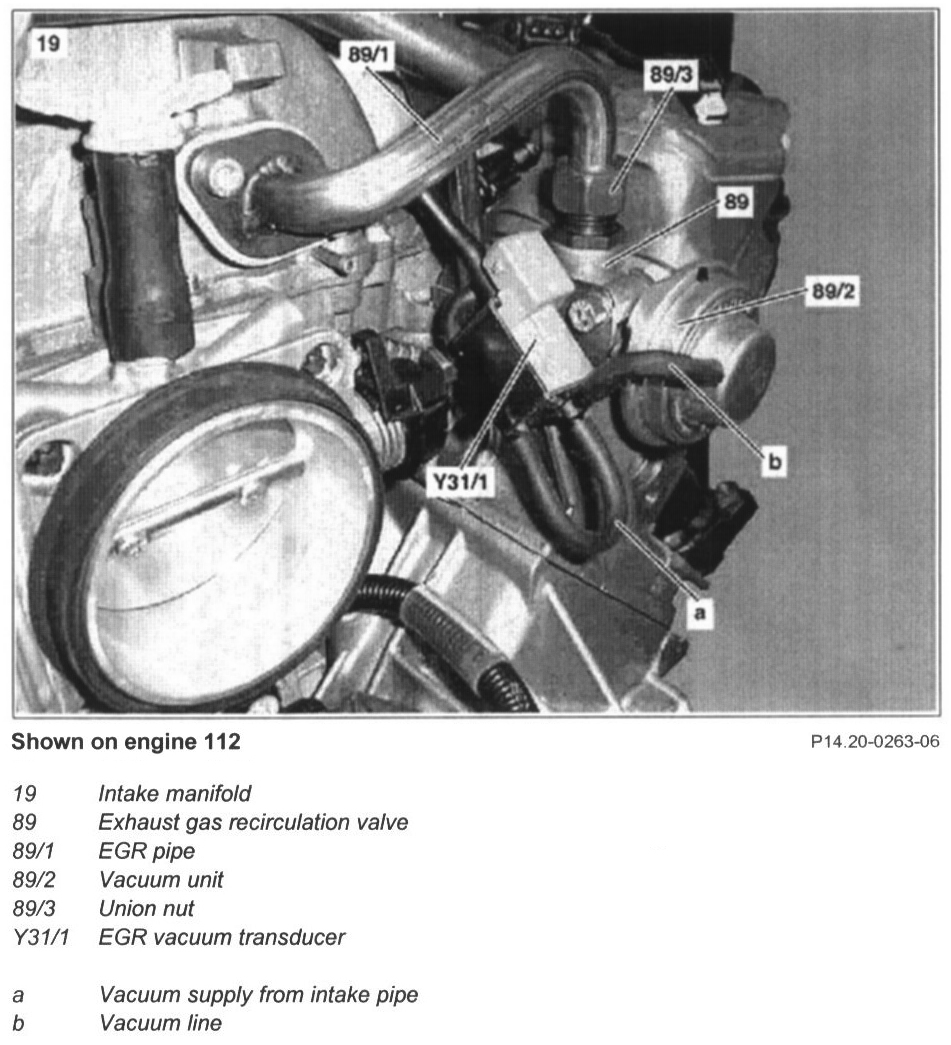 19
89/1
89/3
89
89/2
b
Y31/1
a

Shown on engine 112

P14.20-0263-06

19 Intake manifold
89 Exhaust gas recirculation valve
89/1 EGR pipe
89/2 Vacuum unit
89/3 Union nut
Y31/1 EGR vacuum transducer

a Vacuum supply from intake pipe
b Vacuum line