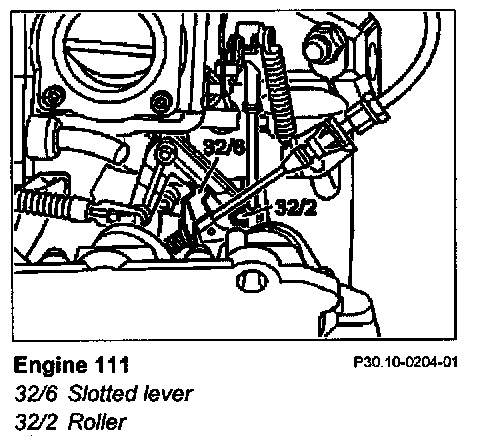 32/6

32/2

Engine 111

P30.10-0204-01

32/6 Slotted lever

32/2 Roller