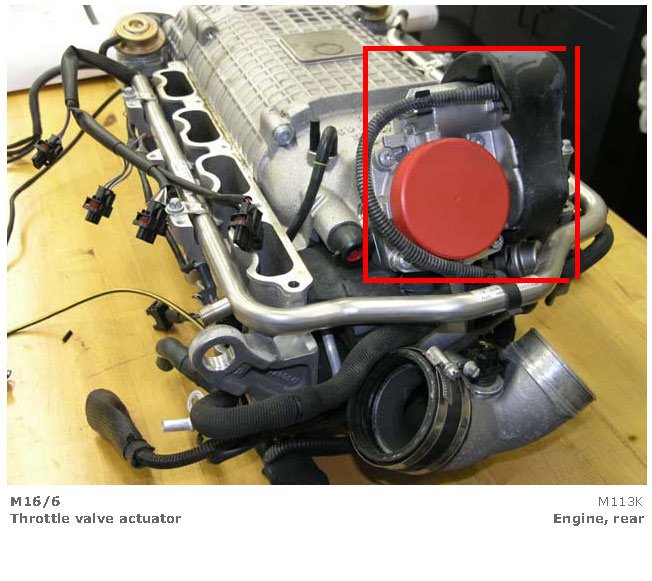 M16/6
Throttle valve actuator

M113K
Engine, rear