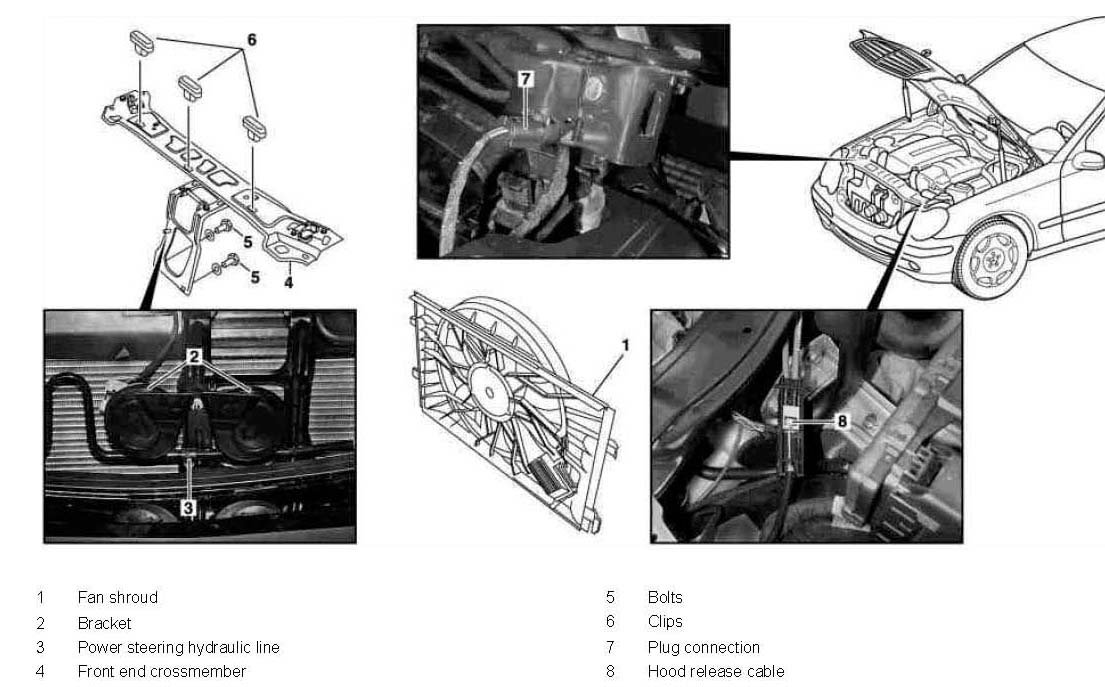 6

5

5

4

7

2

3

1

8

1 Fan shroud
2 Bracket
3 Power steering hydraulic line
4 Front end crossmember

5 Bolts
6 Clips
7 Plug connection
8 Hood release cable