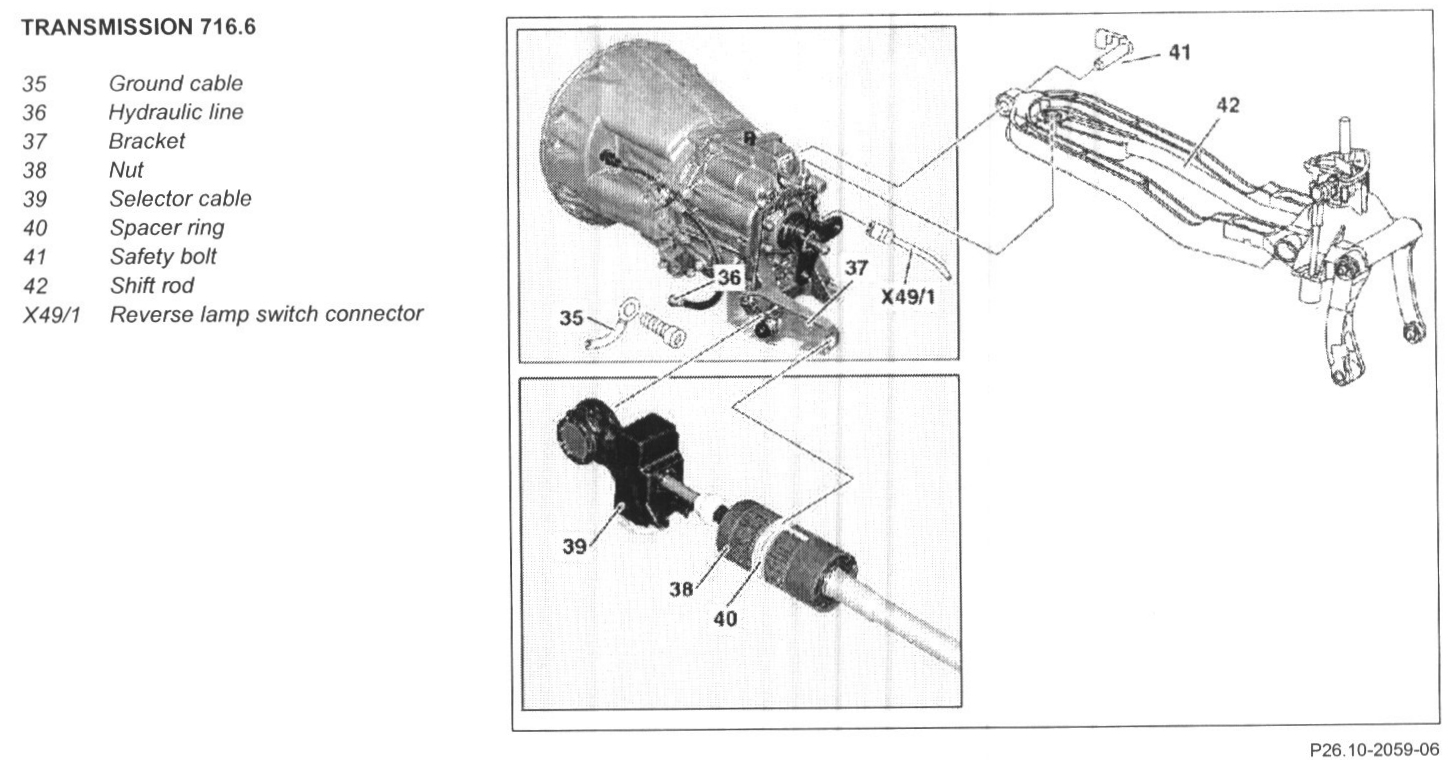 TRANSMISSION 716.6

35 Ground cable
36 Hydraulic line
37 Bracket
38 Nut
39 Selector cable
40 Spacer ring
41 Safety bolt
42 Shift rod
X49/1 Reverse lamp switch connector

41
42
36
37
X49/1
35
39
38
40

P26.10-2059-06