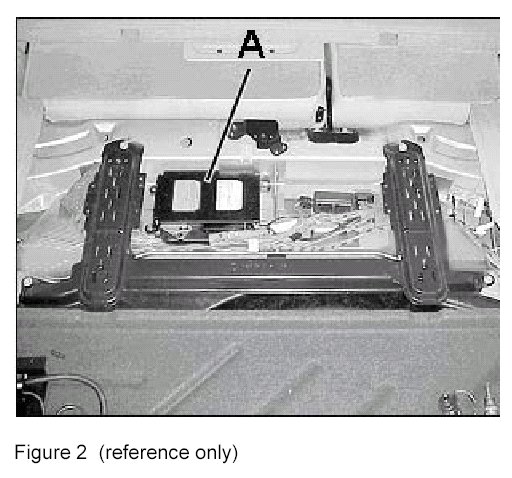 A

Figure 2 (reference only)