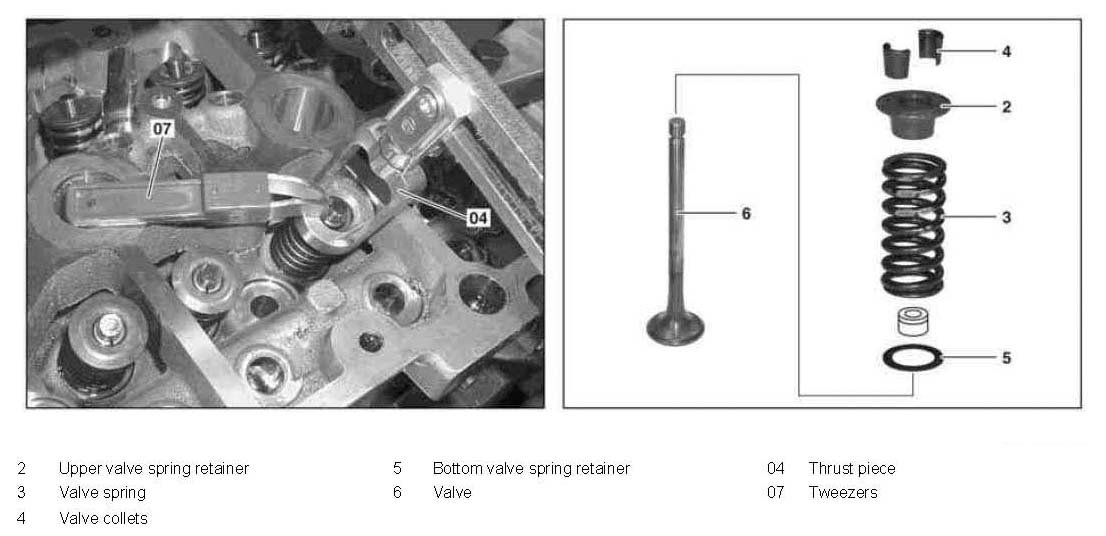 07

04

4

2

6

3

5

2 Upper valve spring retainer
3 Valve spring
4 Valve collets

5 Bottom valve spring retainer
6 Valve

04 Thrust piece
07 Tweezers