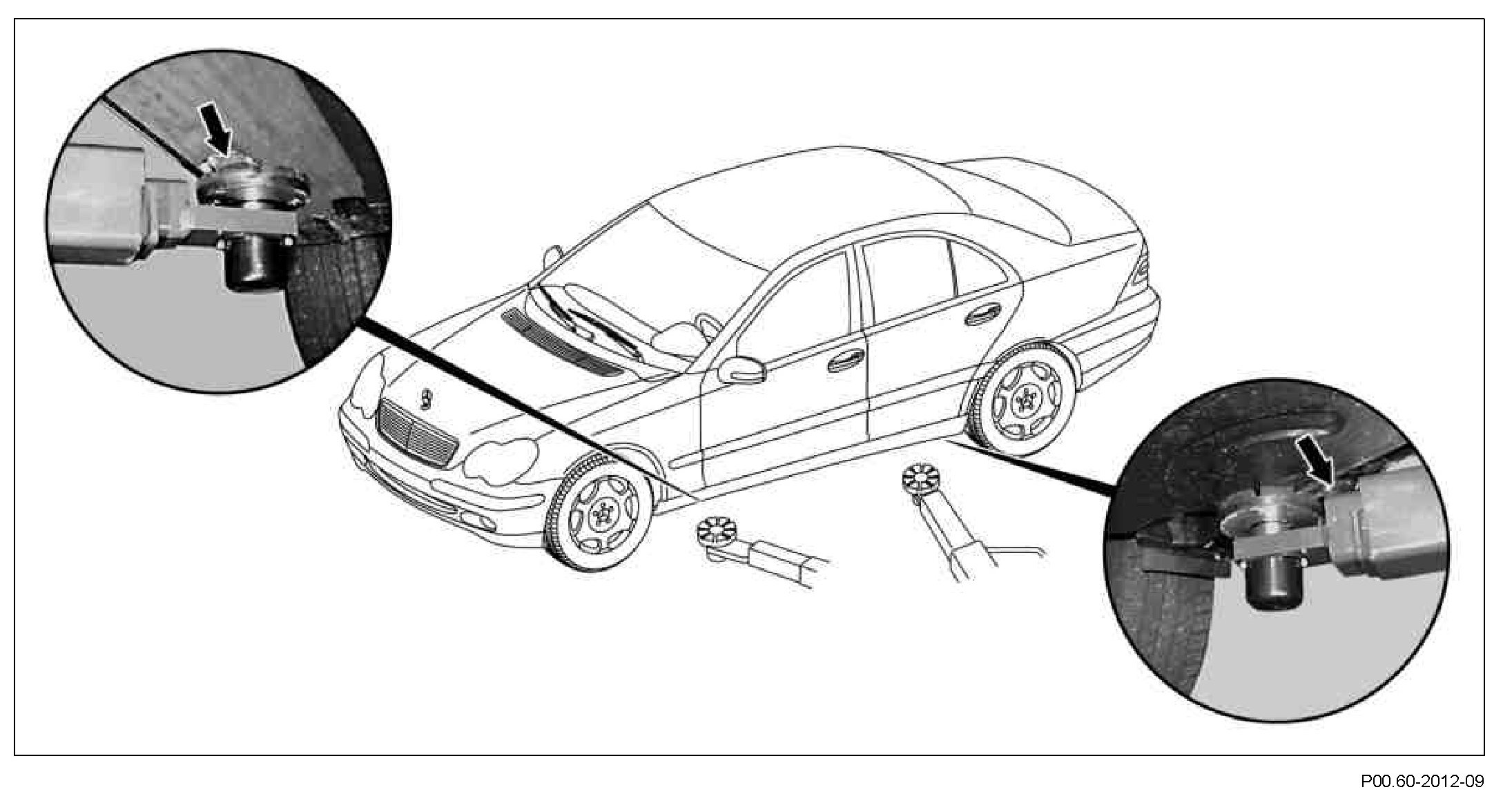 P00.60-2012-09