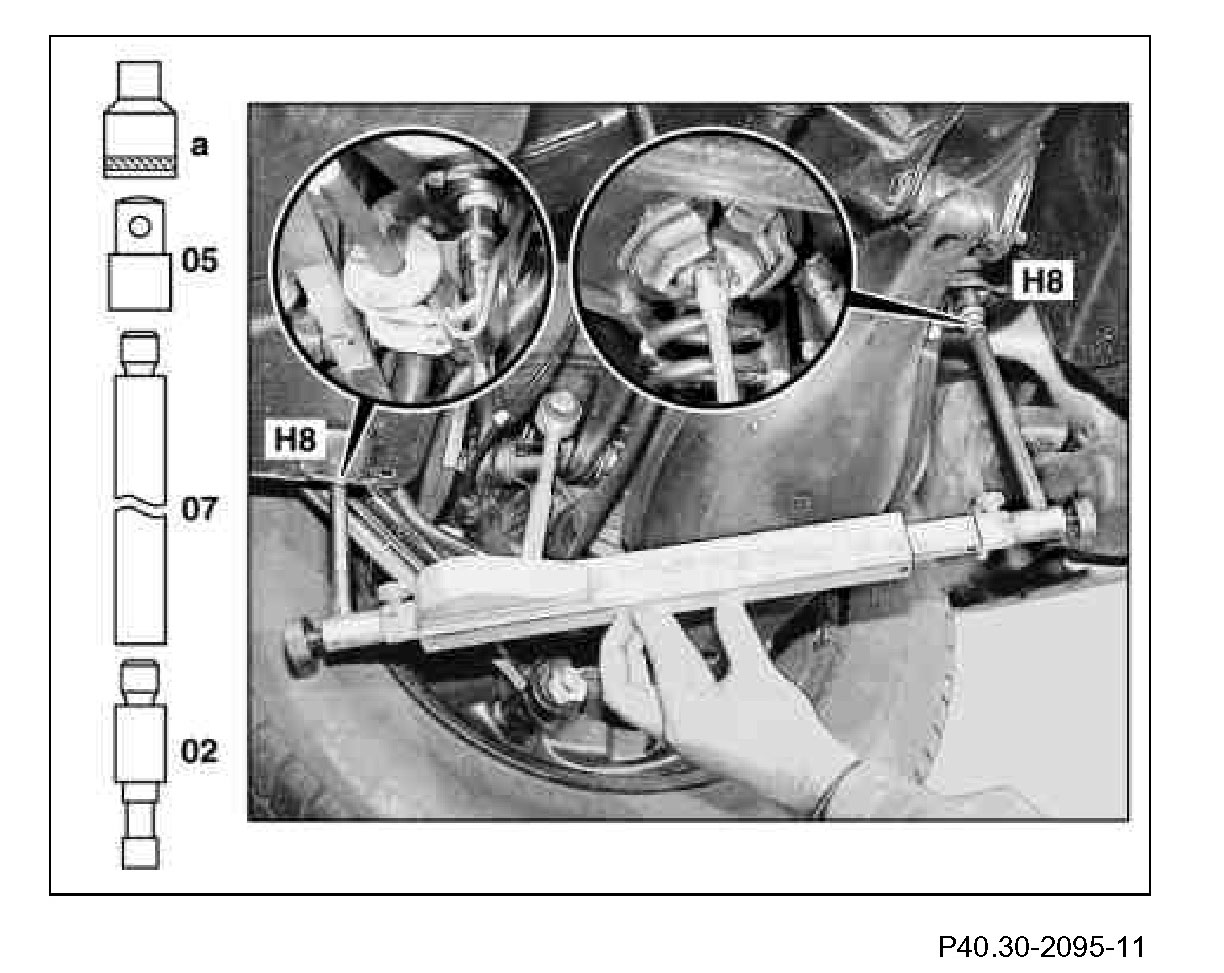 a
05
07
02
H8
H8
P40.30-2095-11