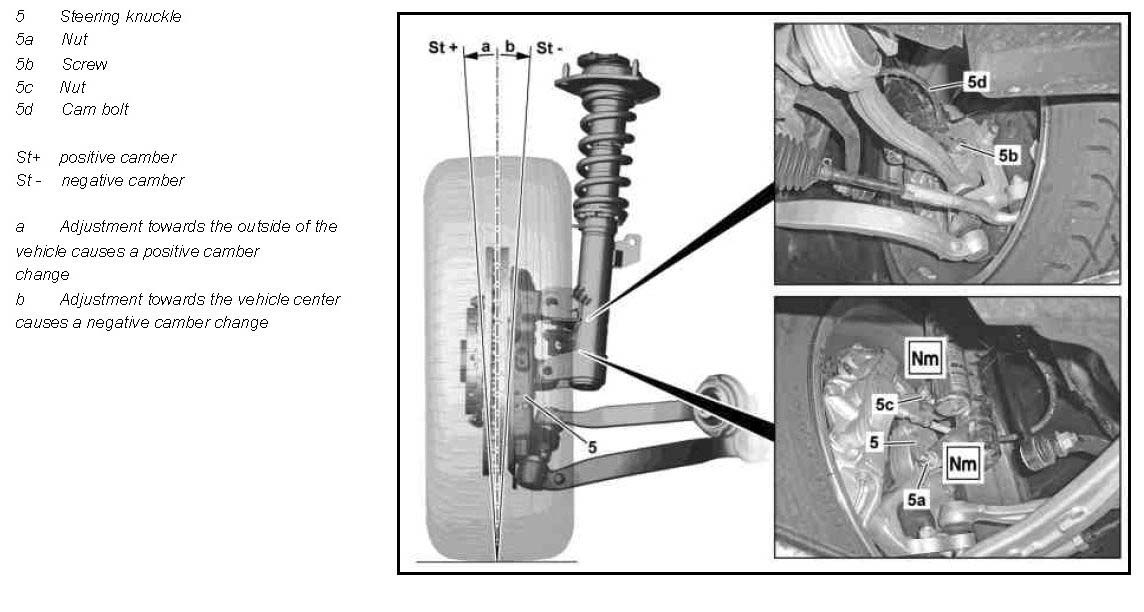 5 Steering knuckle
5a Nut
5b Screw
5c Nut
5d Cam bolt

St+ positive camber
St - negative camber

a Adjustment towards the outside of the vehicle causes a positive camber change
b Adjustment towards the vehicle center causes a negative camber change

St + a b St -

5

5d
5b

Nm
5c
5
Nm
5a