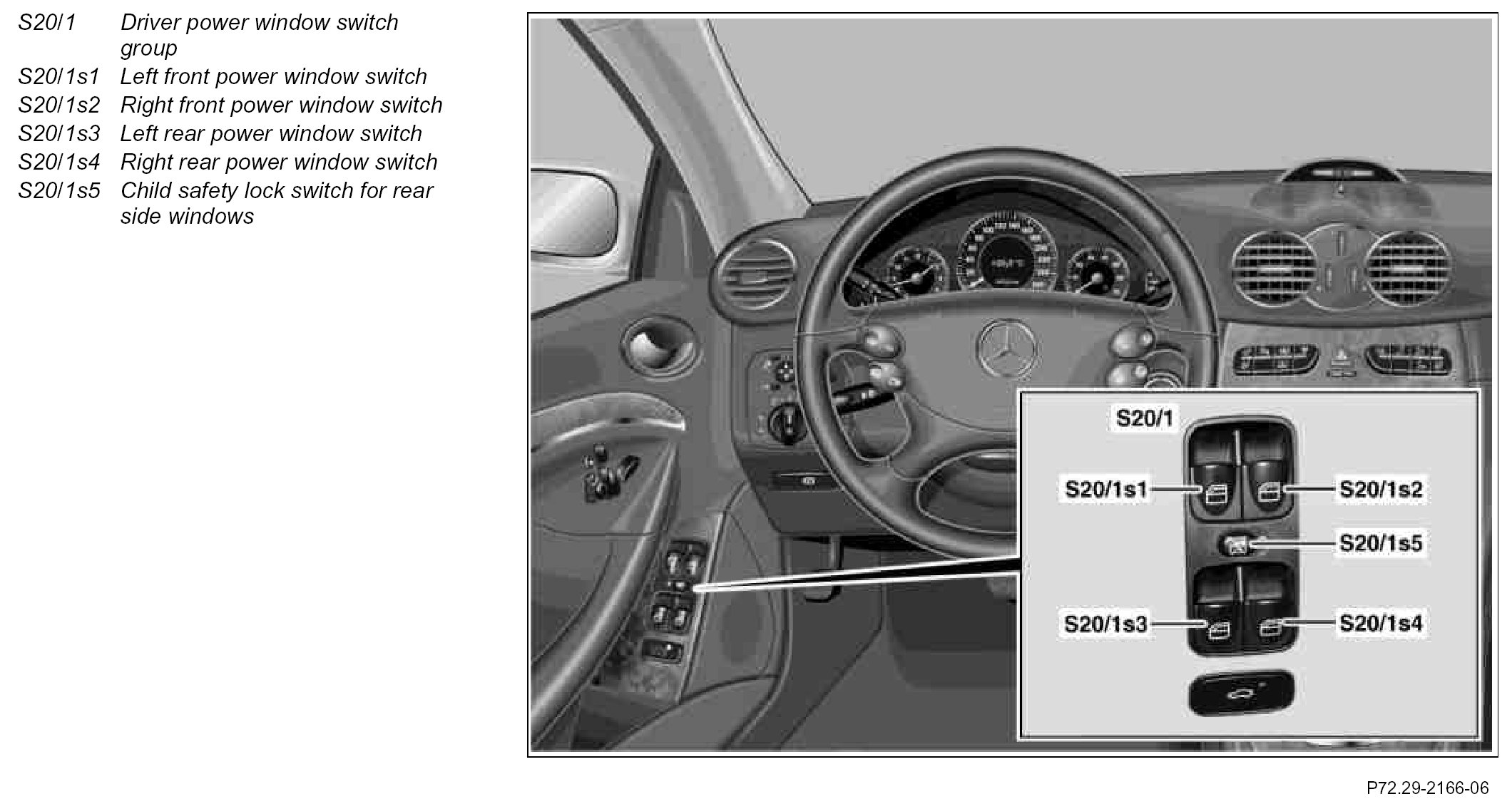 S20/1 Driver power window switch group
S20/1s1 Left front power window switch
S20/1s2 Right front power window switch
S20/1s3 Left rear power window switch
S20/1s4 Right rear power window switch
S20/1s5 Child safety lock switch for rear side windows

S20/1
S20/1s1
S20/1s2
S20/1s5
S20/1s3
S20/1s4

P72.29-2166-06