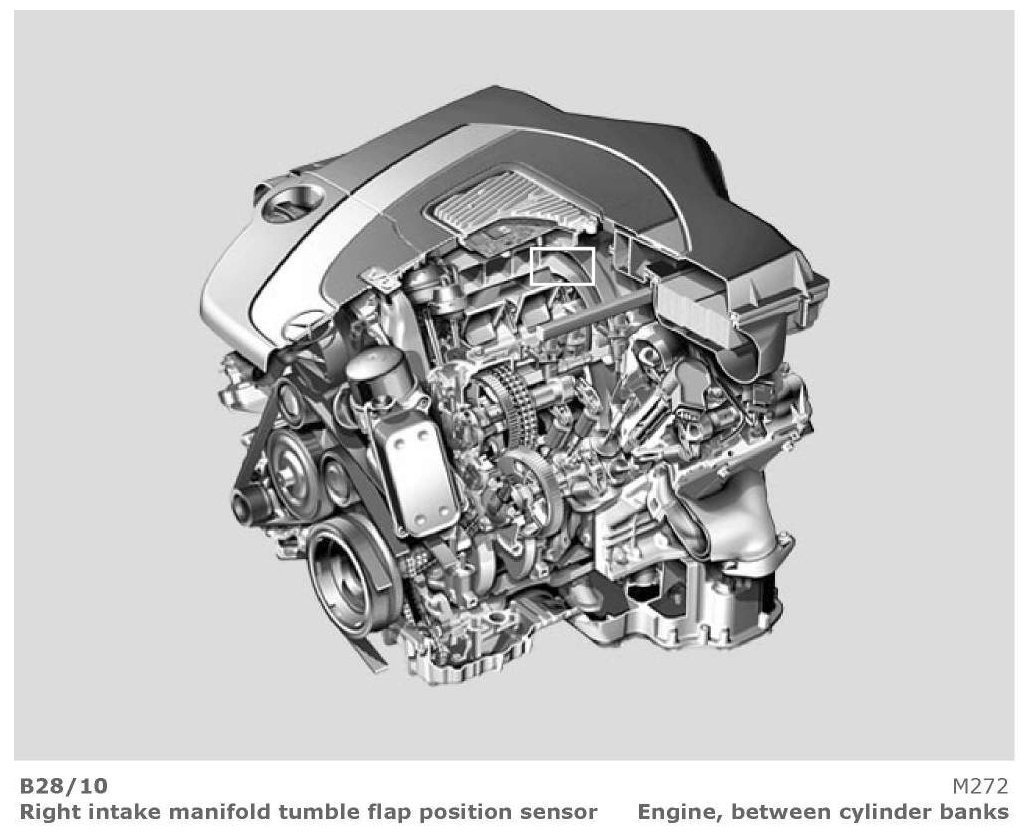 B28/10
Right intake manifold tumble flap position sensor

M272
Engine, between cylinder banks