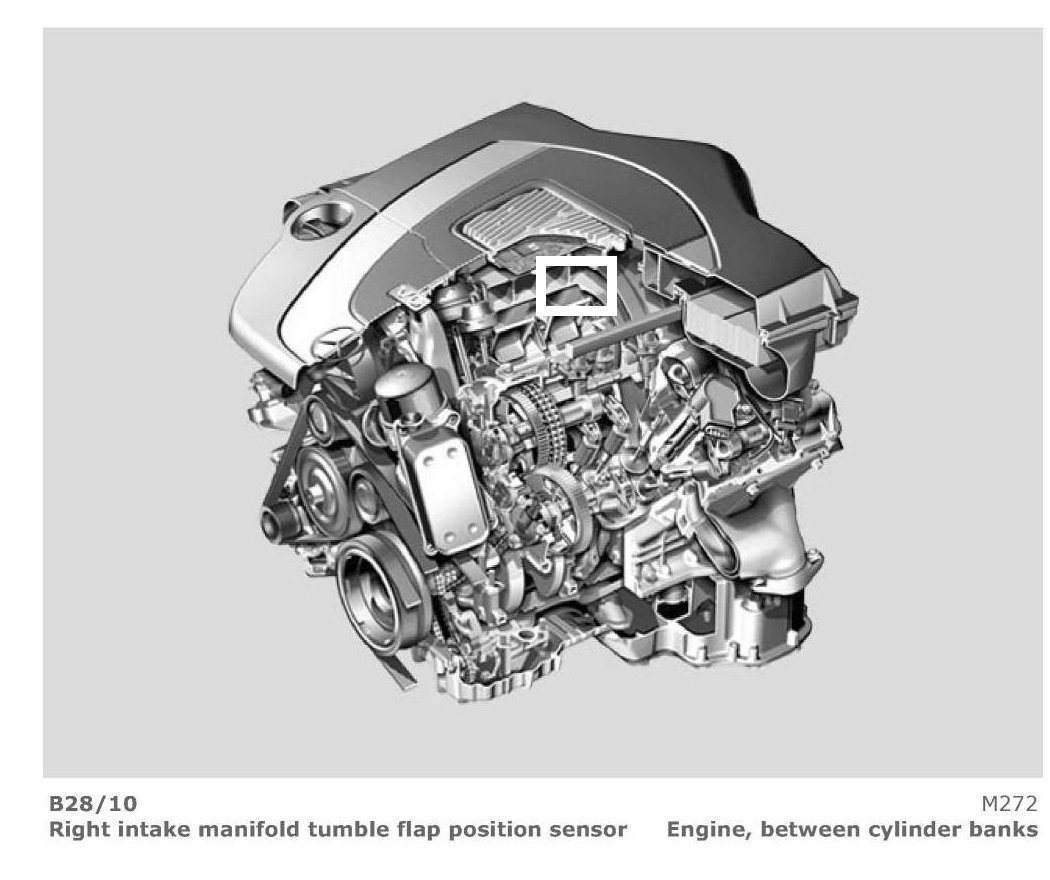 B28/10
Right intake manifold tumble flap position sensor

M272
Engine, between cylinder banks