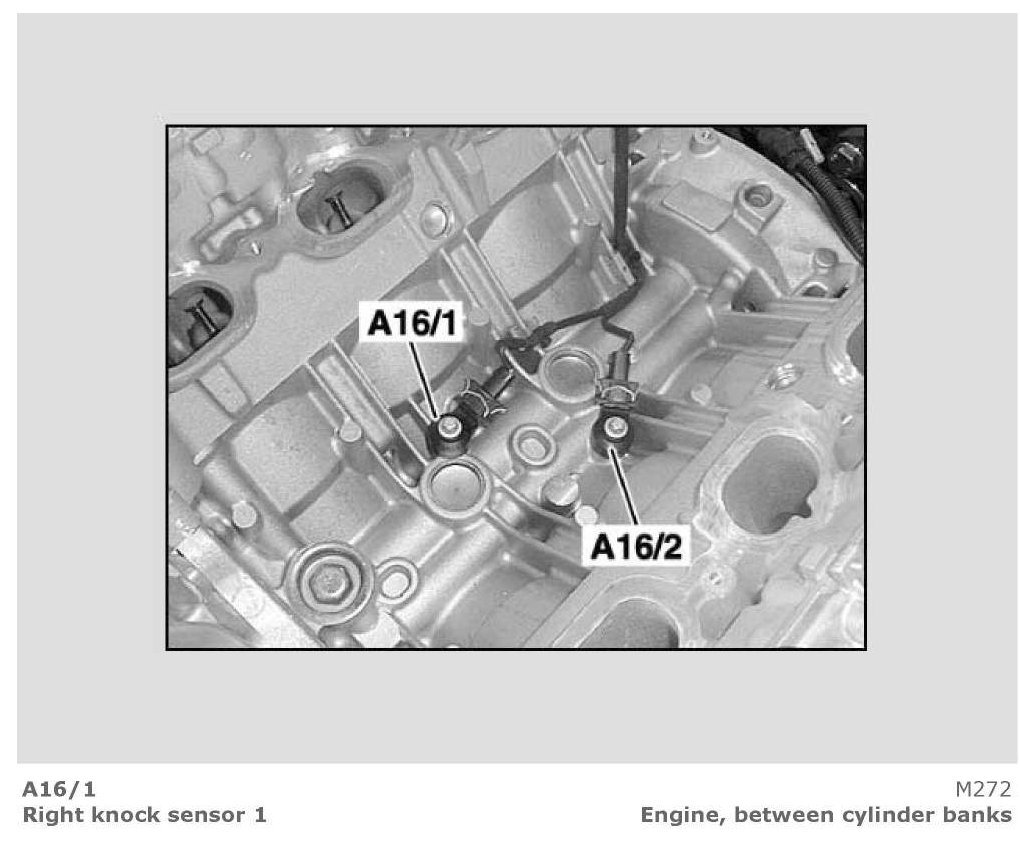 A16/1

A16/2

A16/1
Right knock sensor 1

M272
Engine, between cylinder banks