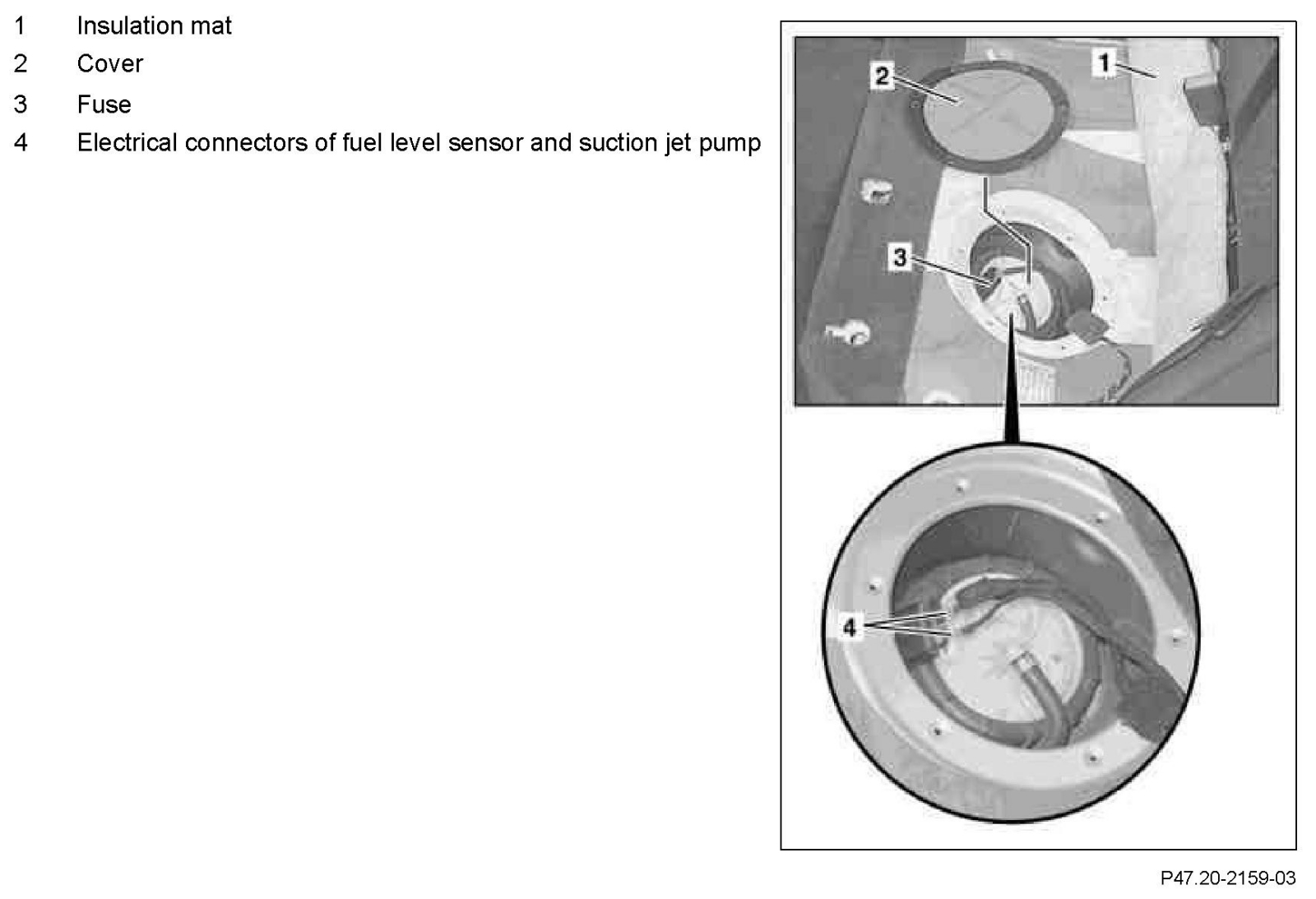 1 Insulation mat
2 Cover
3 Fuse
4 Electrical connectors of fuel level sensor and suction jet pump

2
1
3
4

P47.20-2159-03