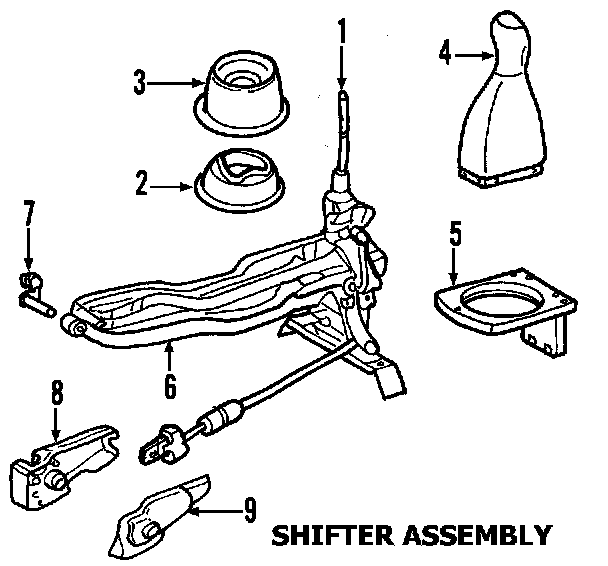 1
4
3
2
7
5
6
8
9
SHIFTER ASSEMBLY