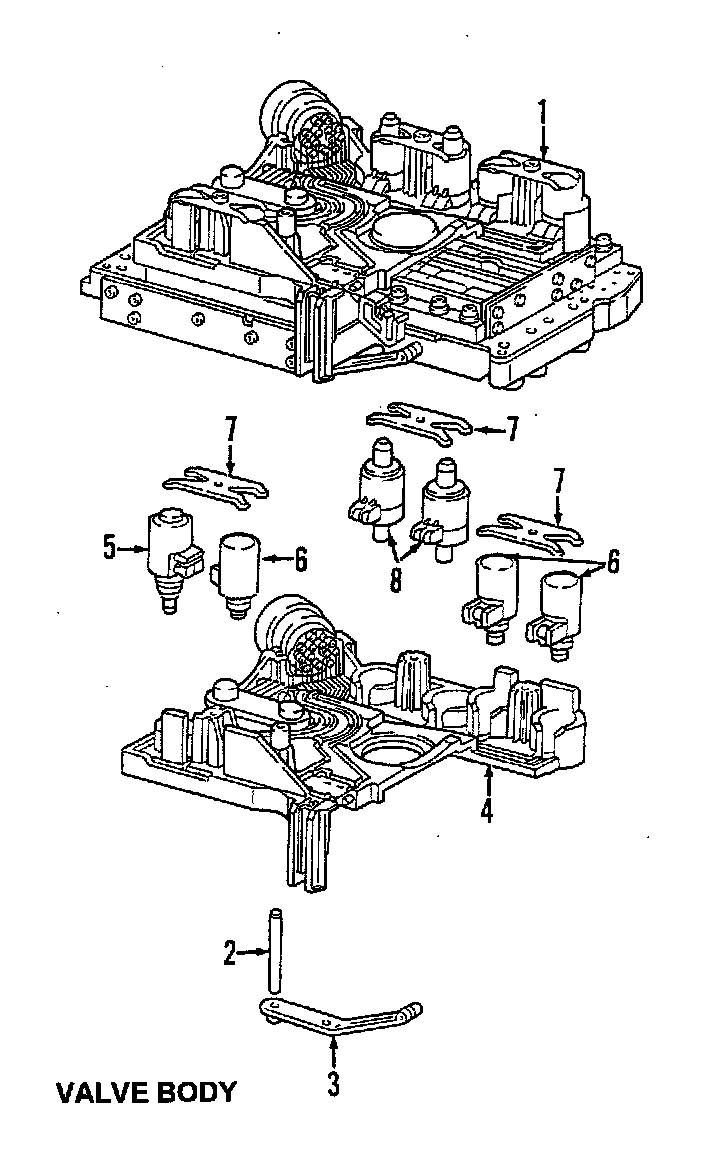 1
7
7
7
5
6
8
6
4
2
3
VALVE BODY