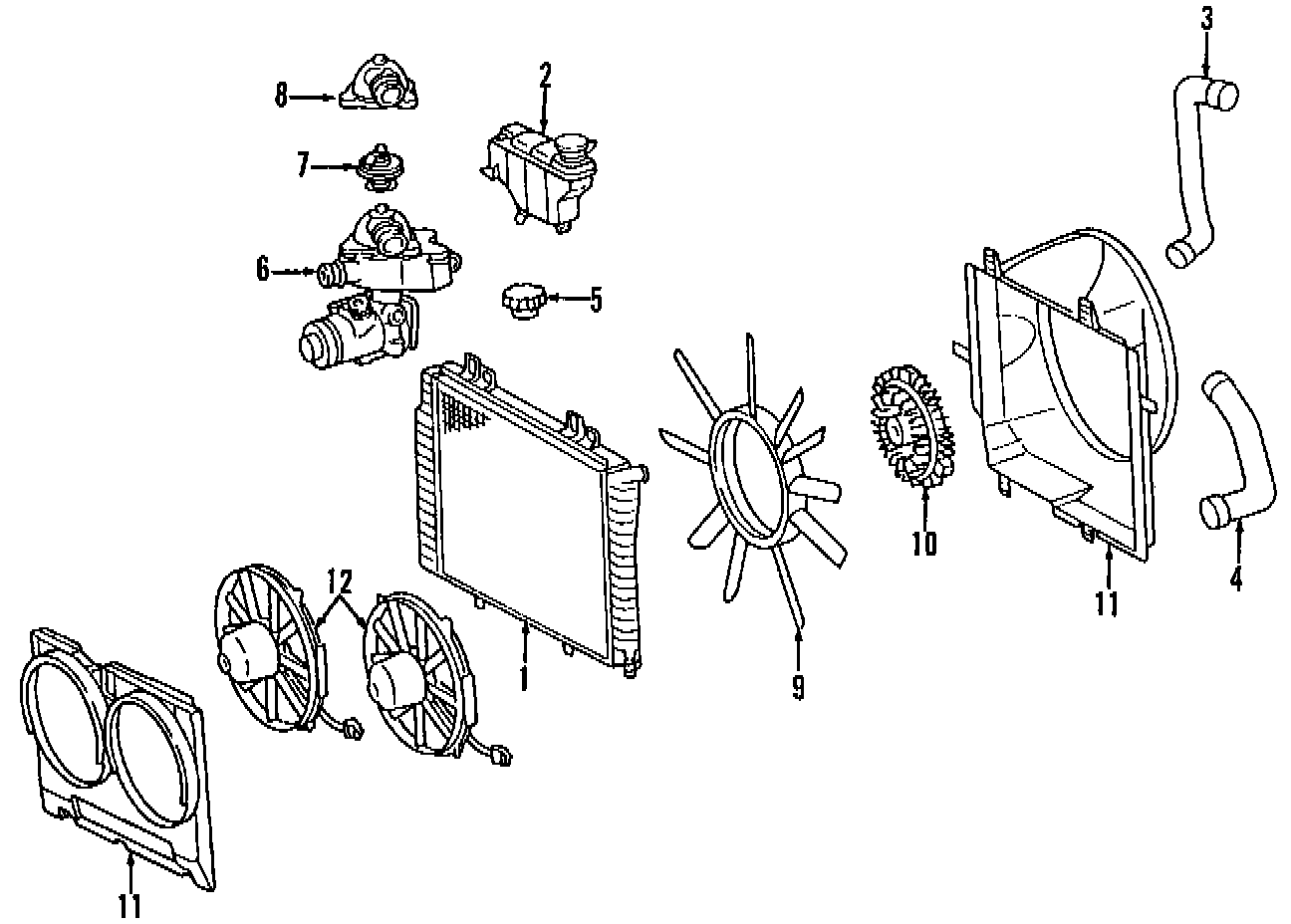 8
2
3
7
6
5
10
11
4
12
1
9
11