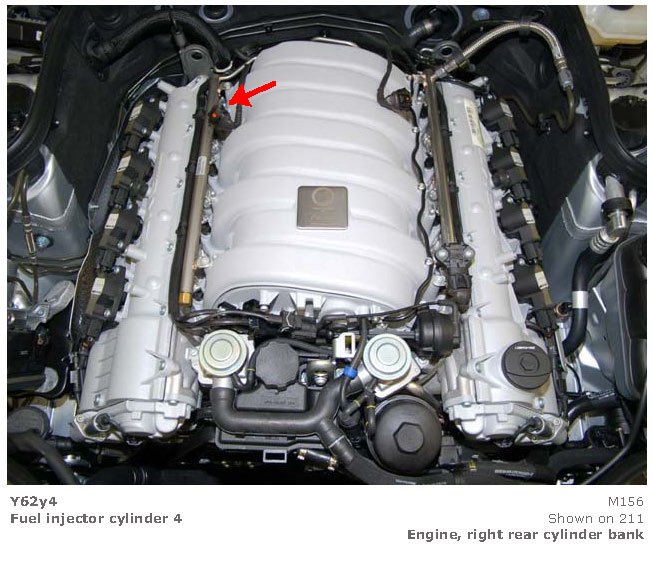 Y62y4
Fuel injector cylinder 4

M156
Shown on 211
Engine, right rear cylinder bank