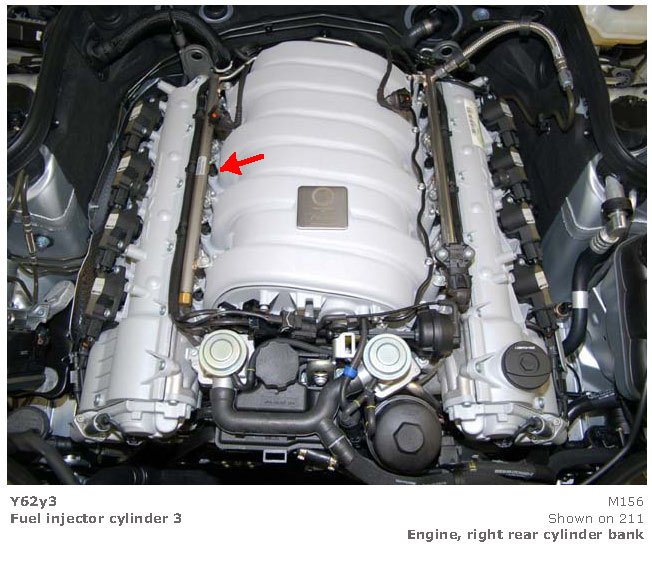 Y62y3
Fuel injector cylinder 3

M156
Shown on 211
Engine, right rear cylinder bank