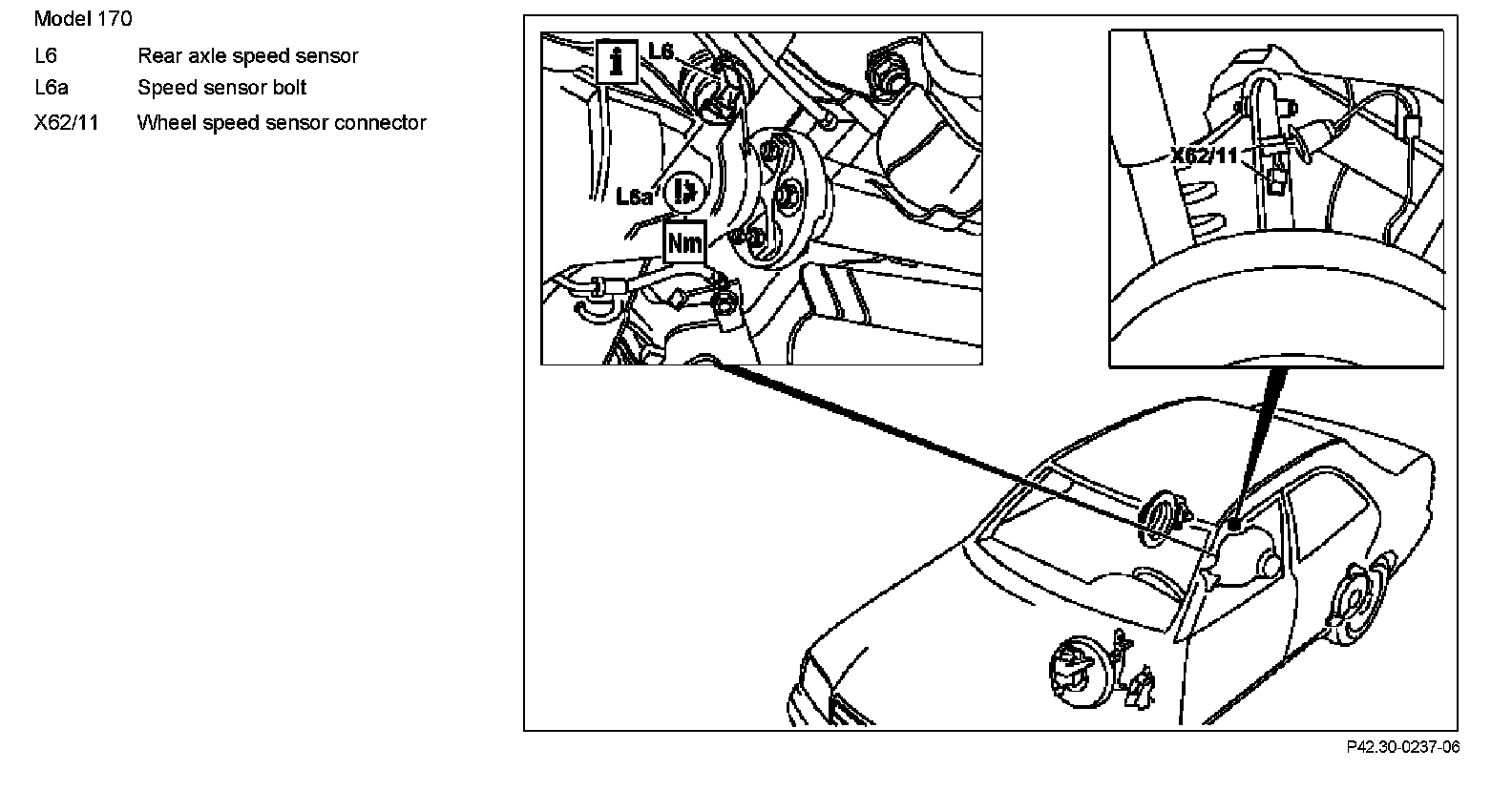 Model 170

| L6 | Rear axle speed sensor |
|---|---|
| L6a | Speed sensor bolt |
| X62/11 | Wheel speed sensor connector |

i
L6
L6a
Nm
X62/11

P42.30-0237-06