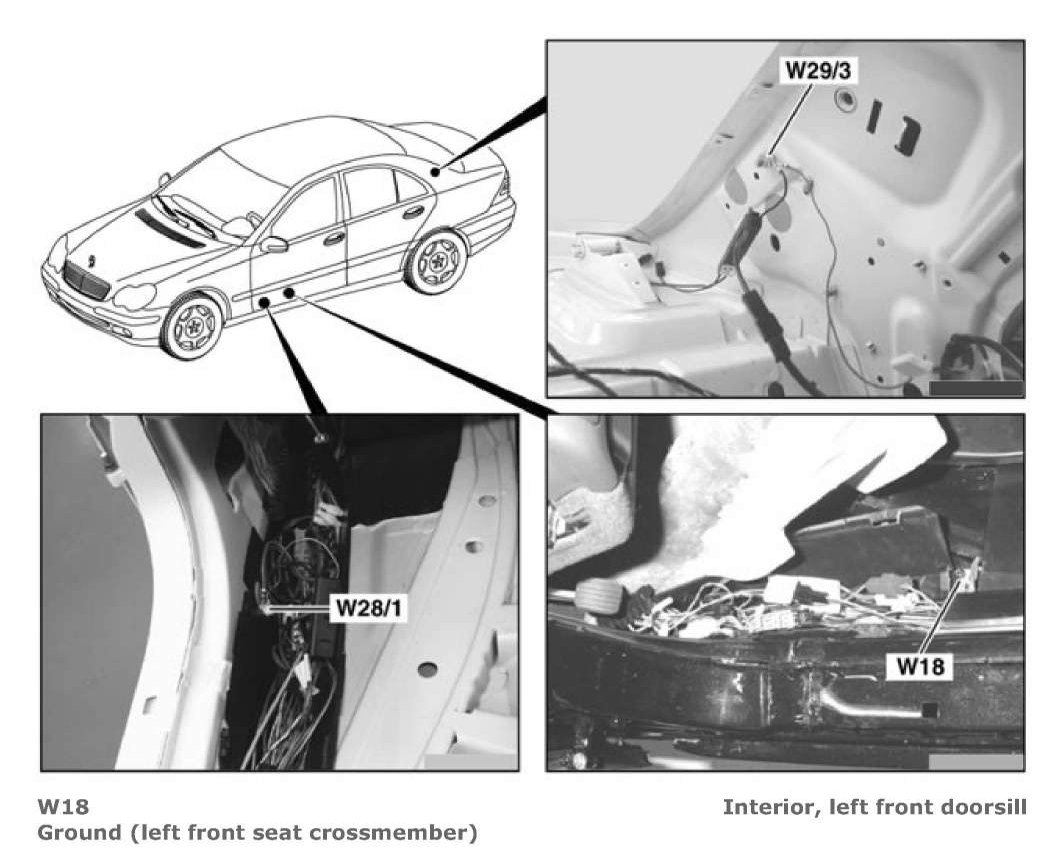 W29/3

W28/1

W18

W18
Ground (left front seat crossmember)

Interior, left front doorsill