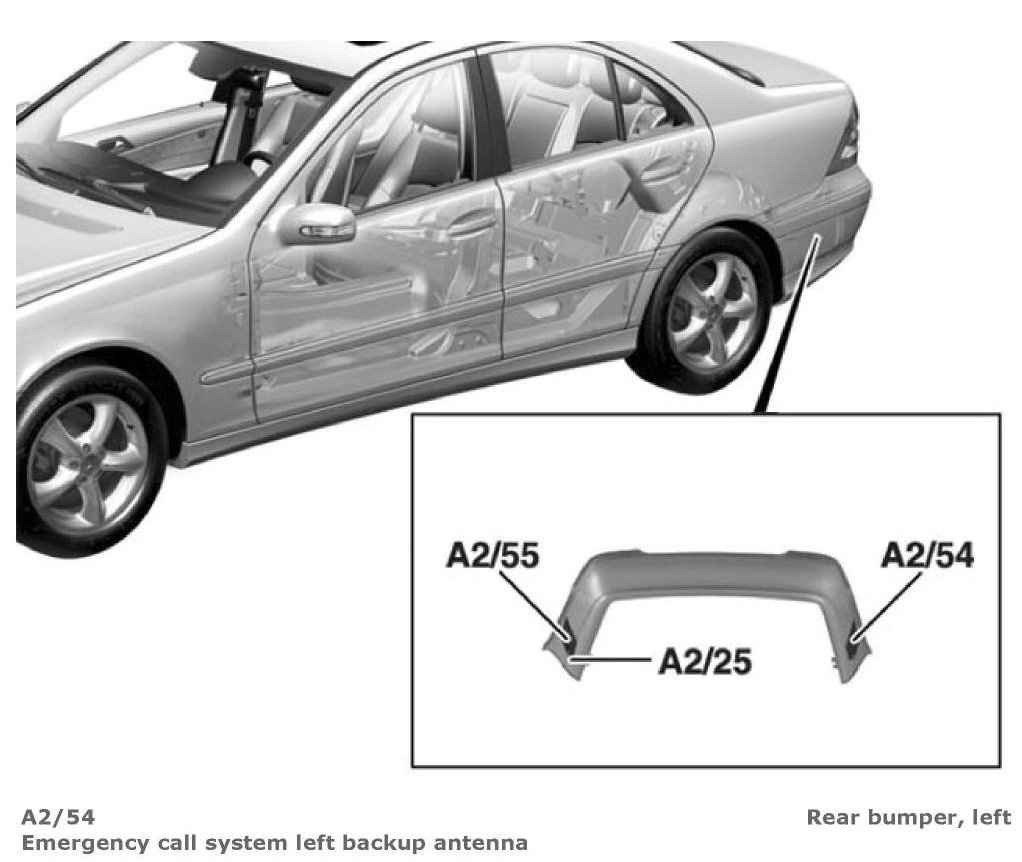 A2/55

A2/54

A2/25

A2/54
Emergency call system left backup antenna

Rear bumper, left