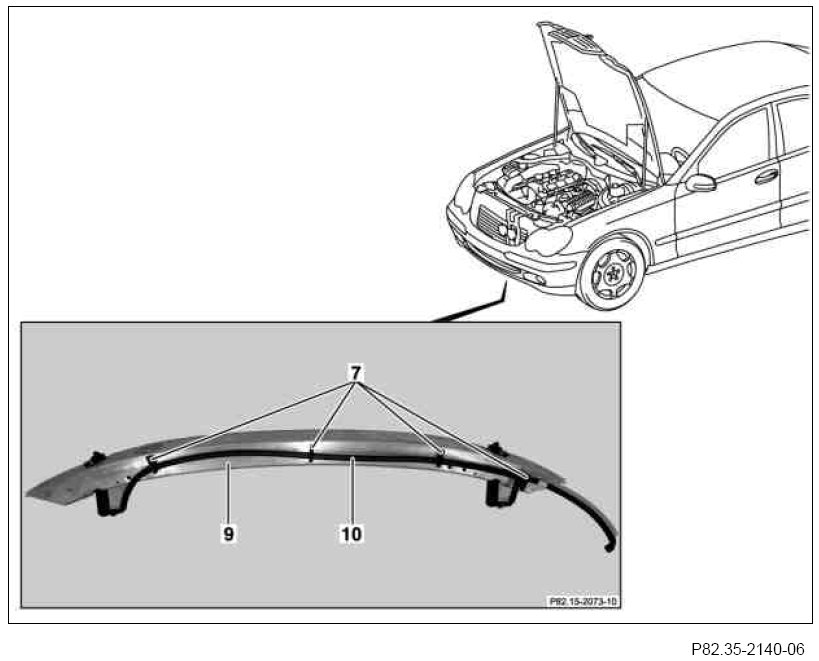 7

9

10

P82.15-2073-10

P82.35-2140-06