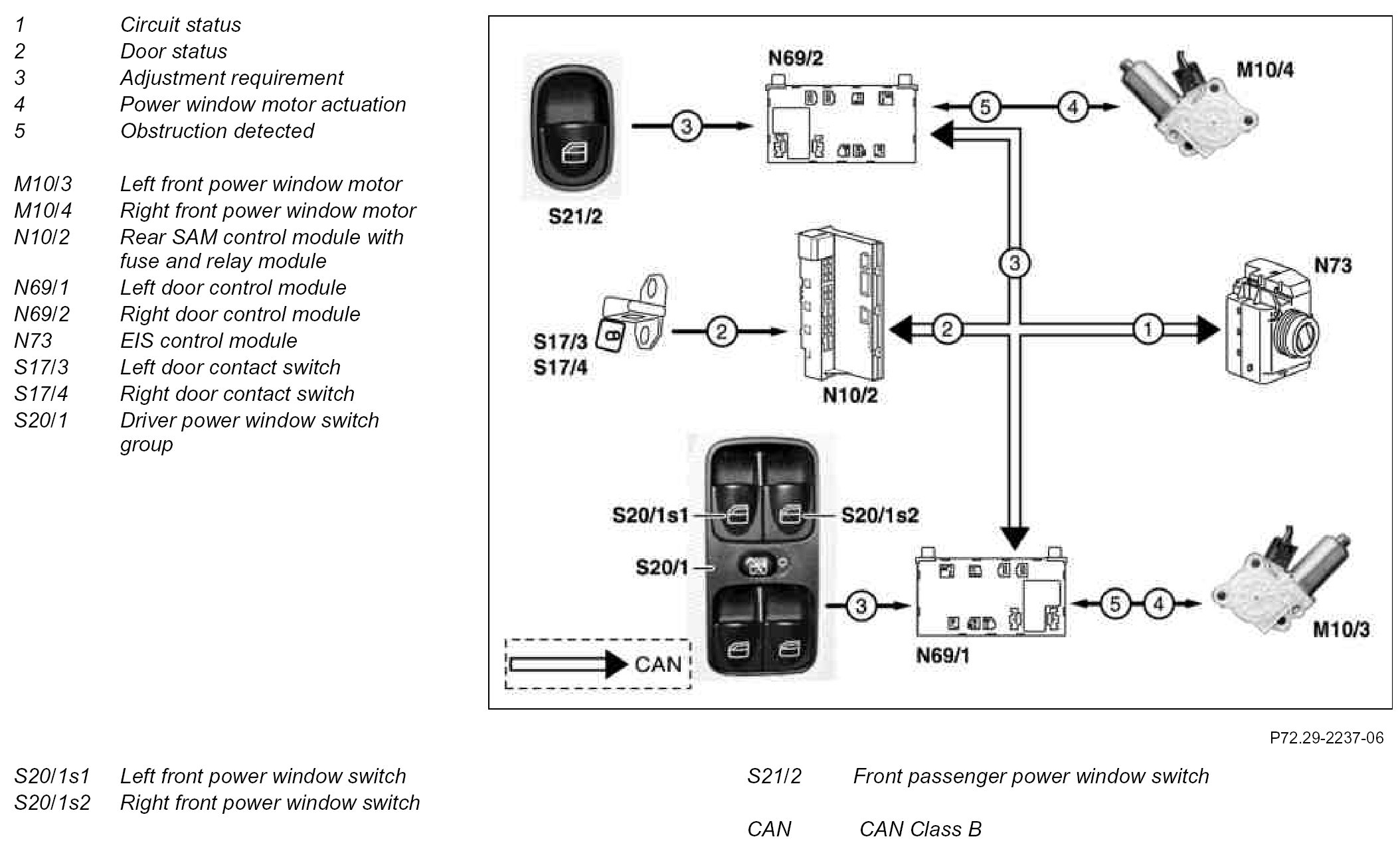 1 Circuit status
2 Door status
3 Adjustment requirement
4 Power window motor actuation
5 Obstruction detected

M10/3 Left front power window motor
M10/4 Right front power window motor
N10/2 Rear SAM control module with fuse and relay module
N69/1 Left door control module
N69/2 Right door control module
N73 EIS control module
S17/3 Left door contact switch
S17/4 Right door contact switch
S20/1 Driver power window switch group

N69/2
M10/4
3
5
4
S21/2
3
N73
S17/3
S17/4
2
2
1
N10/2
S20/1s1
S20/1s2
S20/1
3
5
4
M10/3
N69/1
CAN

P72.29-2237-06

S20/1s1 Left front power window switch
S20/1s2 Right front power window switch

S21/2 Front passenger power window switch

CAN CAN Class B