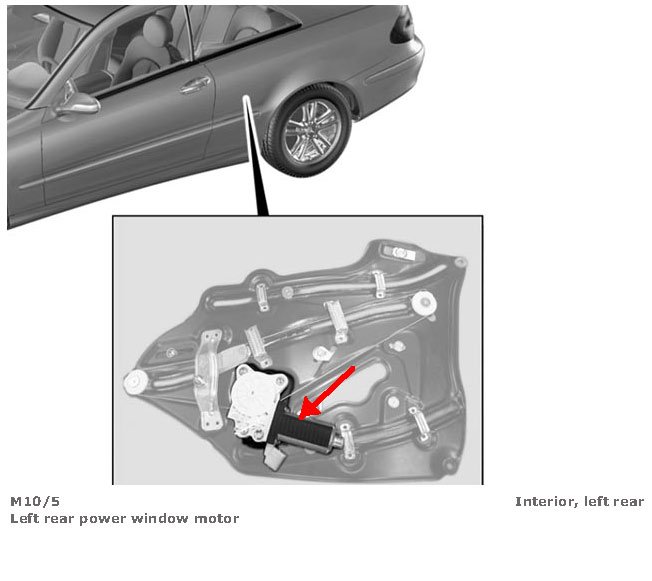 M10/5
Left rear power window motor

Interior, left rear