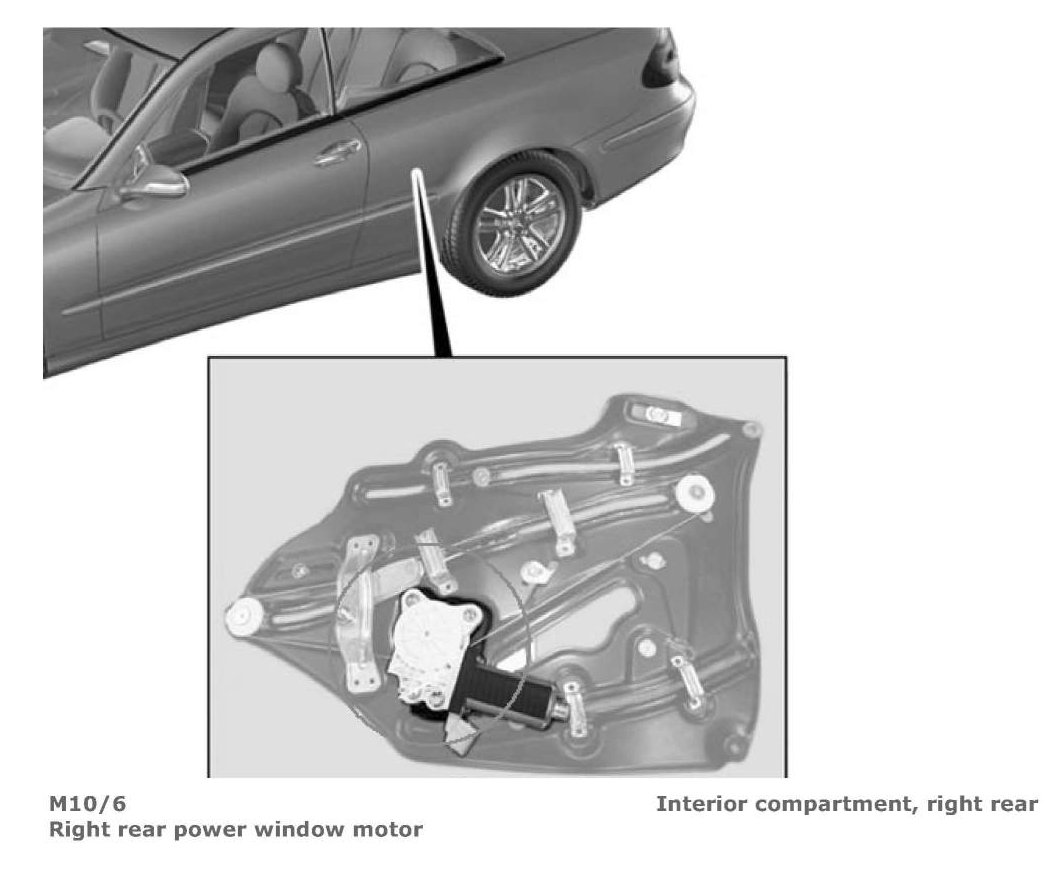 M10/6
Right rear power window motor

Interior compartment, right rear