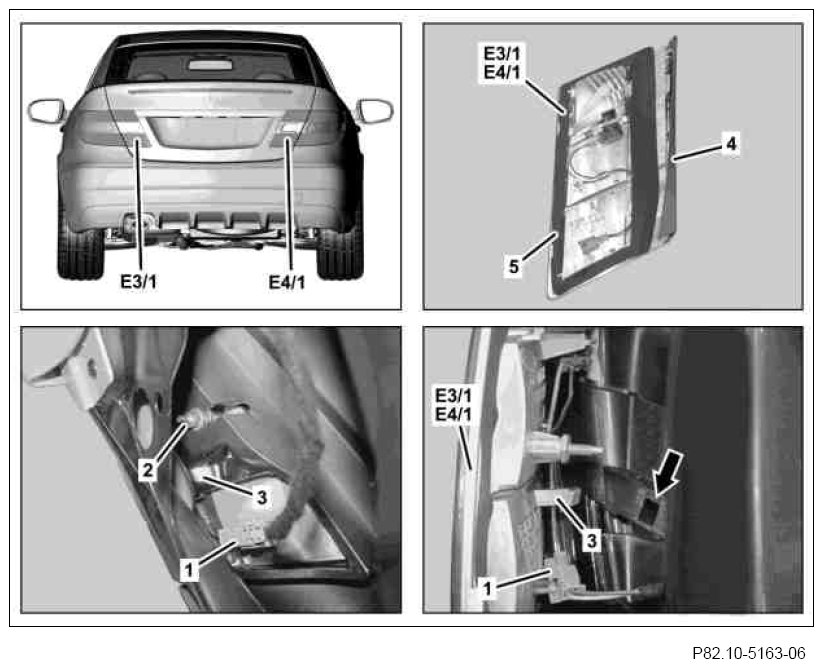 E3/1
E4/1

E3/1
E4/1
4
5

2
3
1

E3/1
E4/1
3
1

P82.10-5163-06