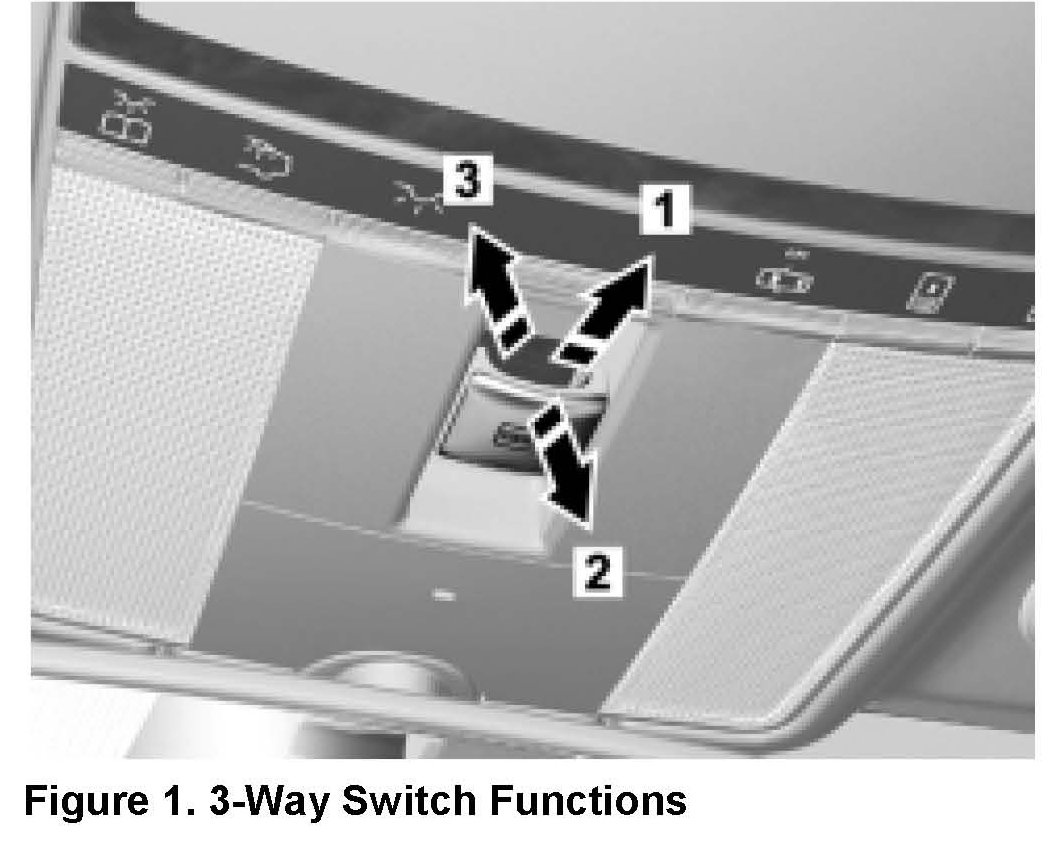 3
1
2
Figure 1. 3-Way Switch Functions