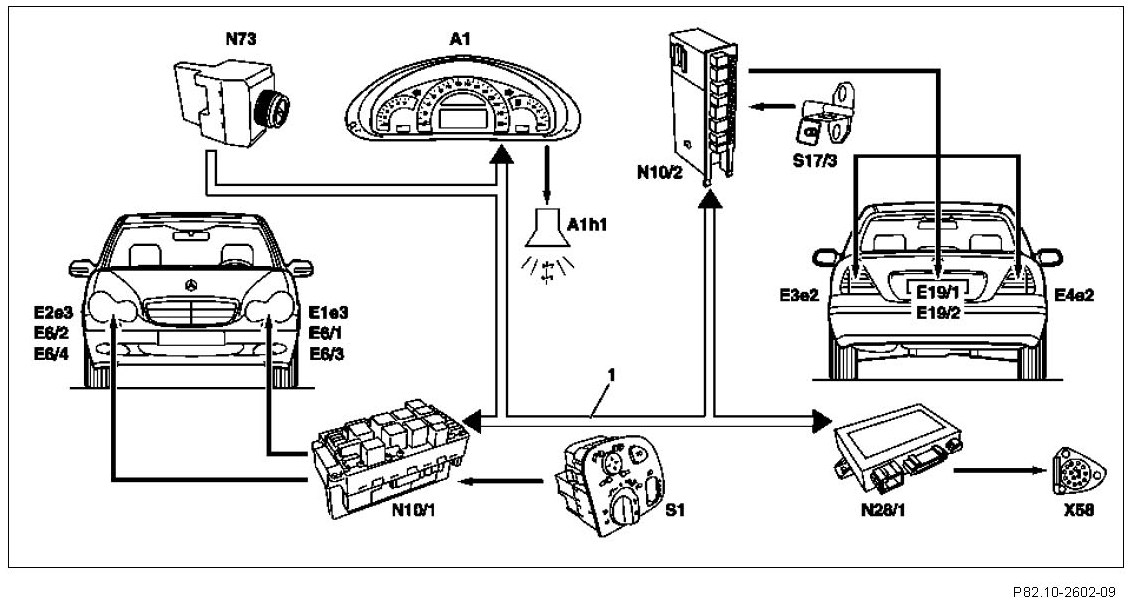 N73

A1

N10/2

S17/3

A1h1

E2e3
E6/2
E6/4

E1e3
E6/1
E6/3

E3e2

E19/1
E19/2

E4e2

1

N10/1

S1

N28/1

X58

P82.10-2602-09