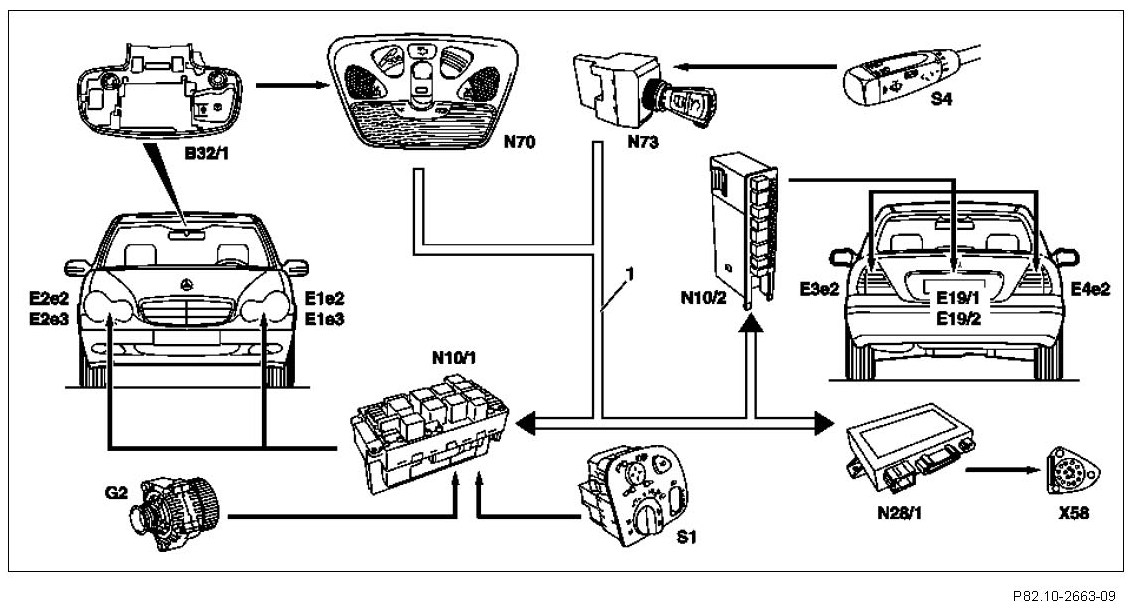 B32/1
N70
N73
S4
E2e2
E2e3
E1e2
E1e3
1
N10/2
E3e2
E19/1
E19/2
E4e2
N10/1
G2
S1
N28/1
X58
P82.10-2663-09