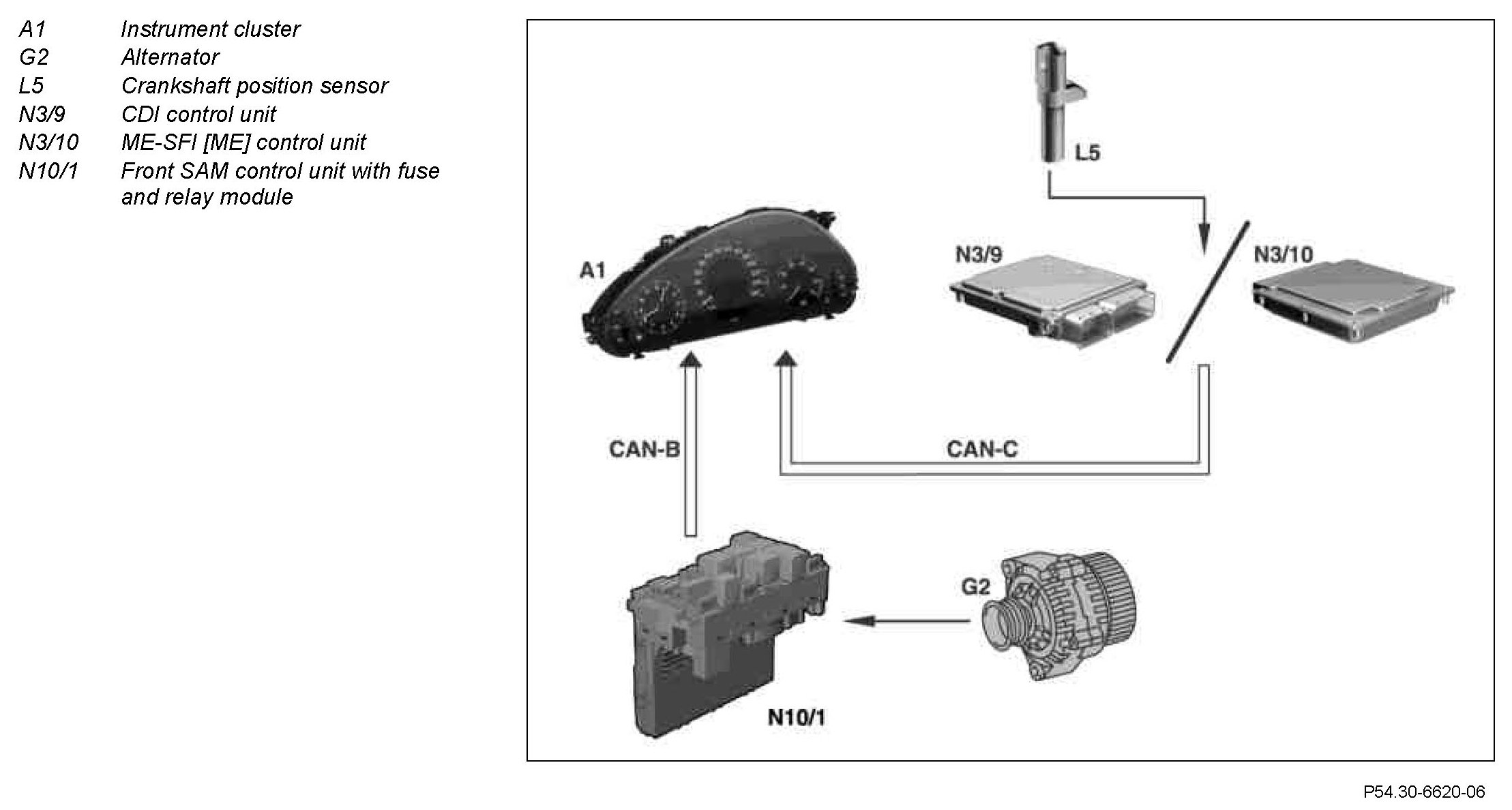 A1 Instrument cluster
G2 Alternator
L5 Crankshaft position sensor
N3/9 CDI control unit
N3/10 ME-SFI [ME] control unit
N10/1 Front SAM control unit with fuse and relay module

L5

A1

N3/9

N3/10

CAN-B

CAN-C

G2

N10/1

P54.30-6620-06