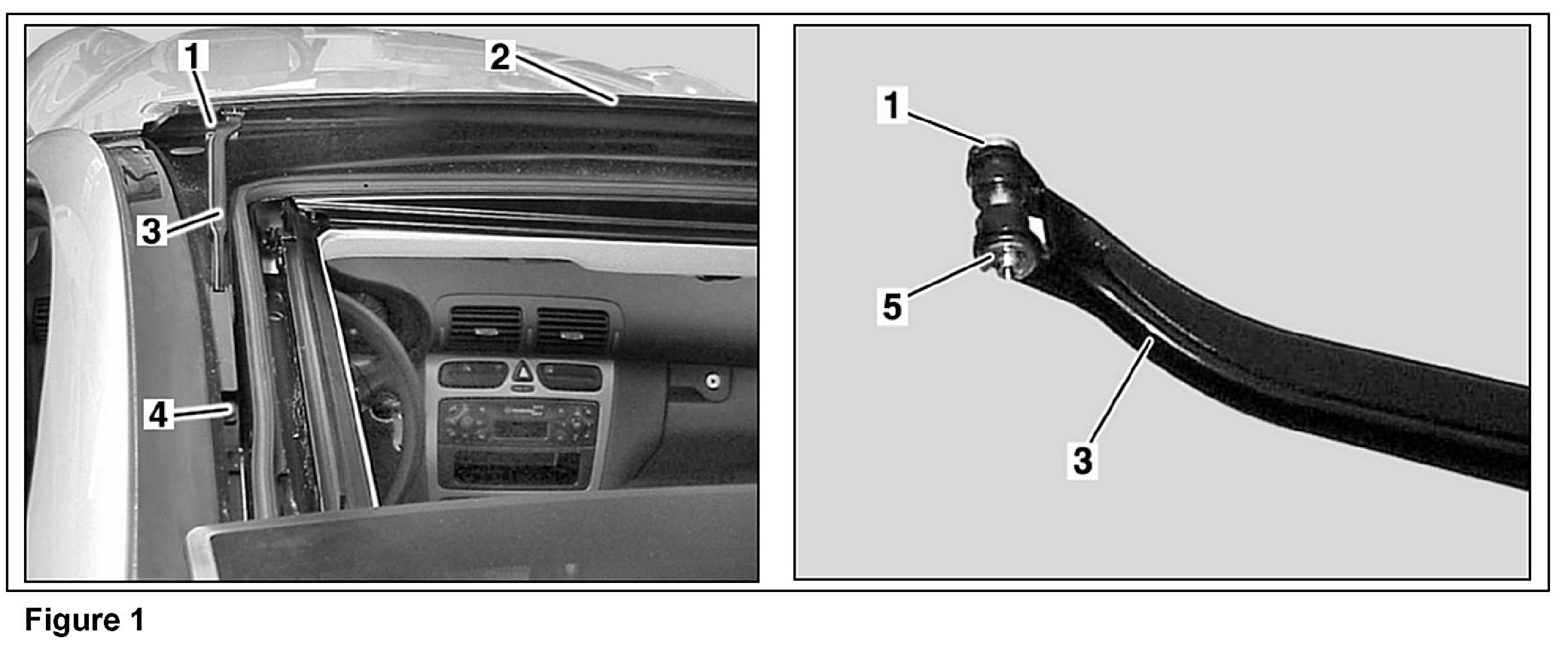 1
2
3
4

1
5
3

Figure 1