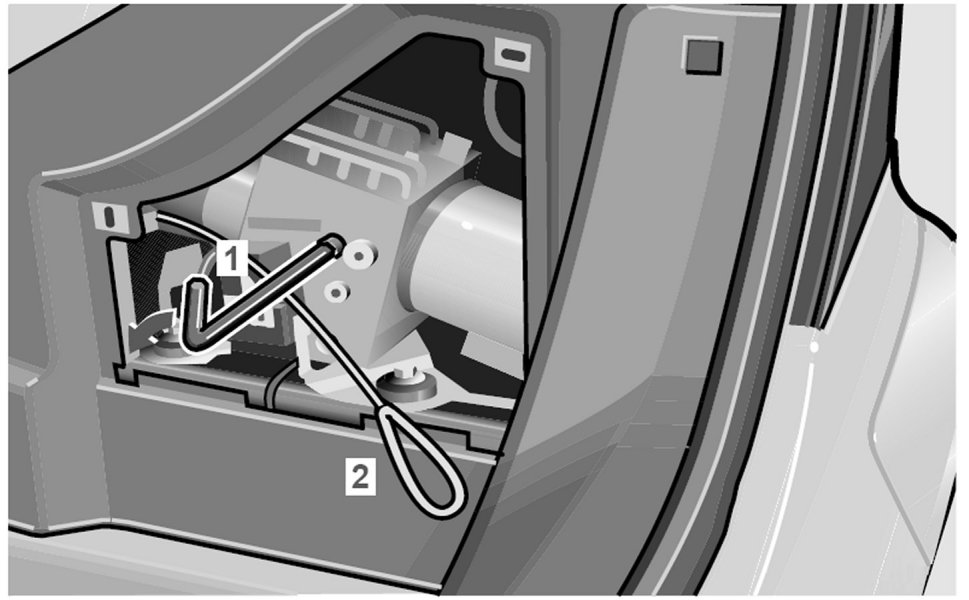 1

2