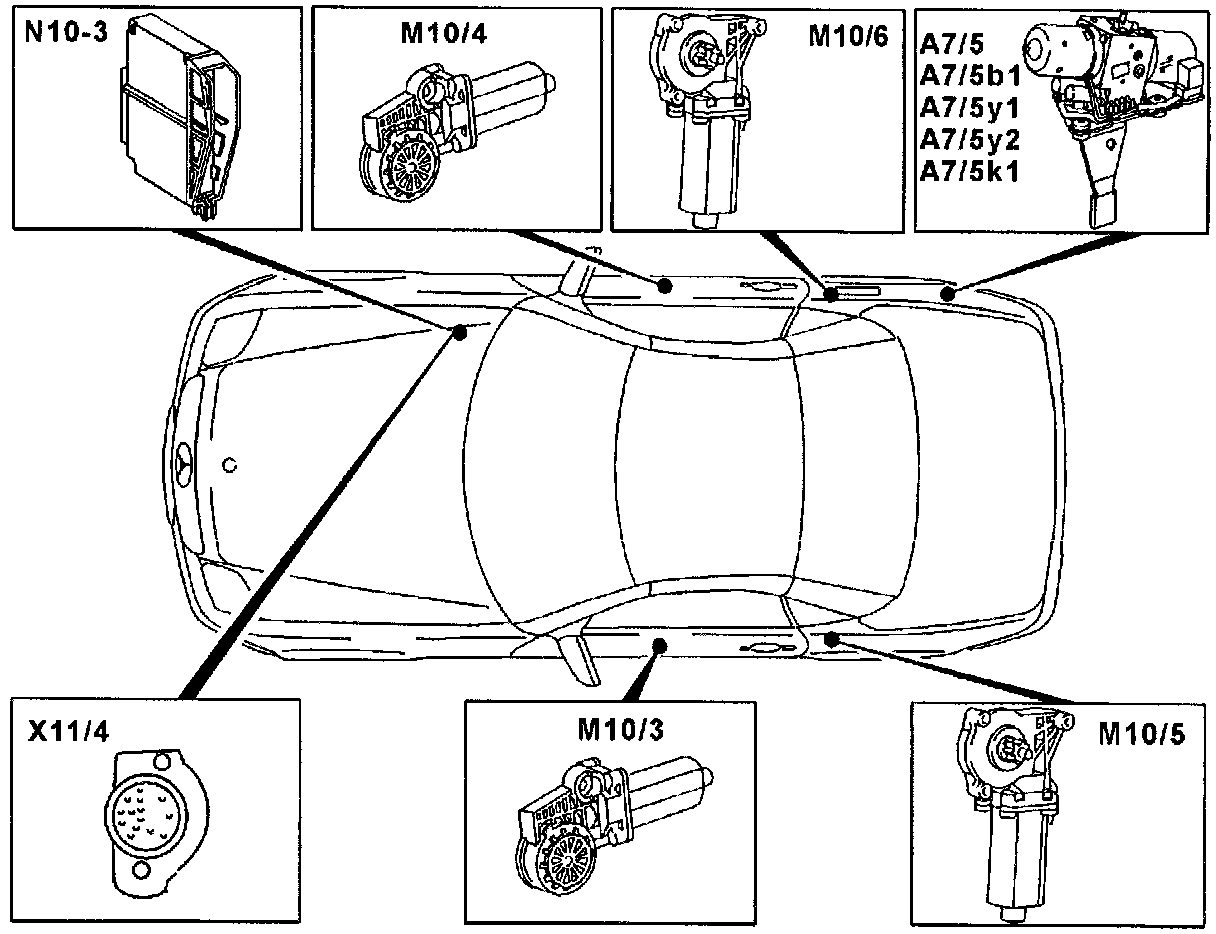 N10-3

M10/4

M10/6

A7/5
A7/5b1
A7/5y1
A7/5y2
A7/5k1

X11/4

M10/3

M10/5