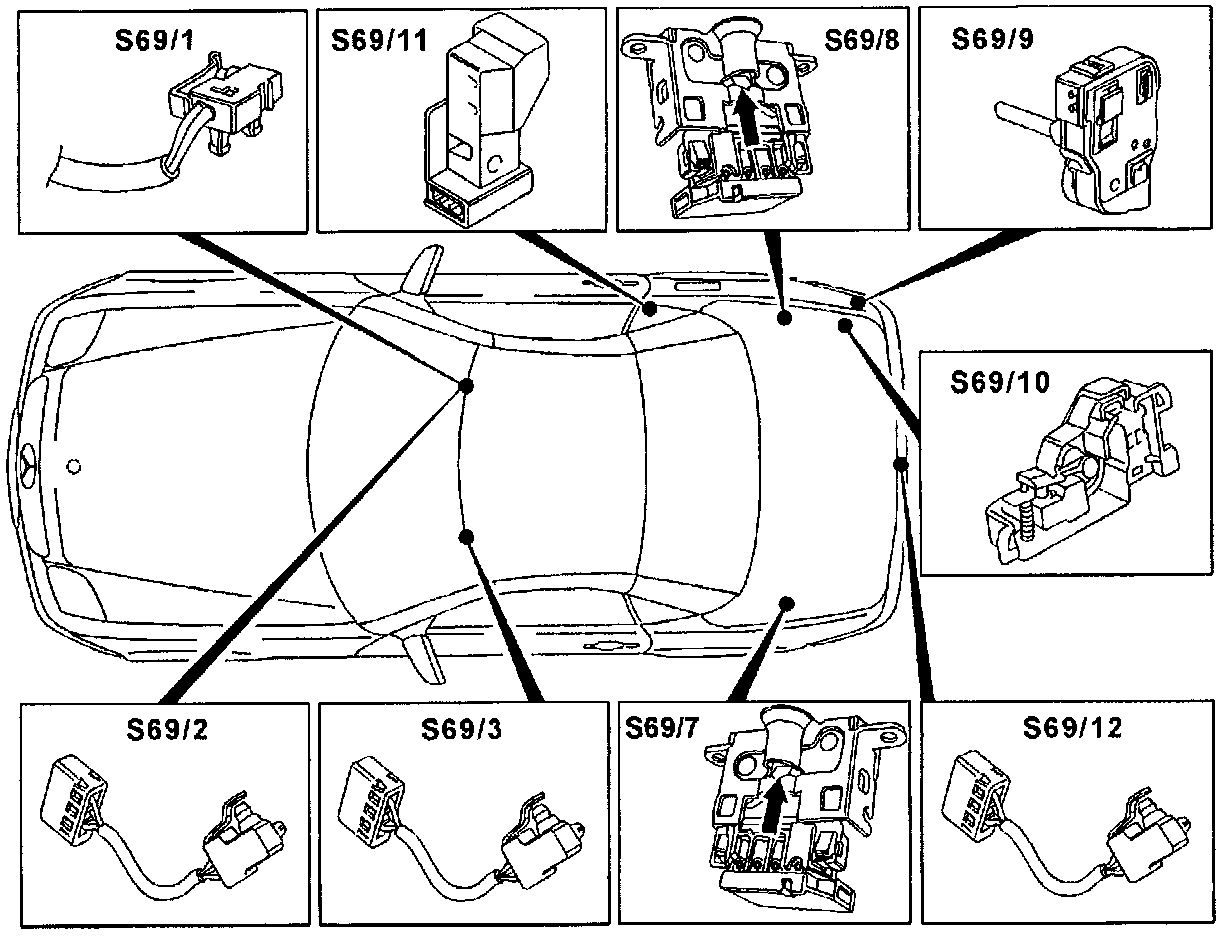 S69/1

S69/11

S69/8

S69/9

S69/10

S69/2

S69/3

S69/7

S69/12