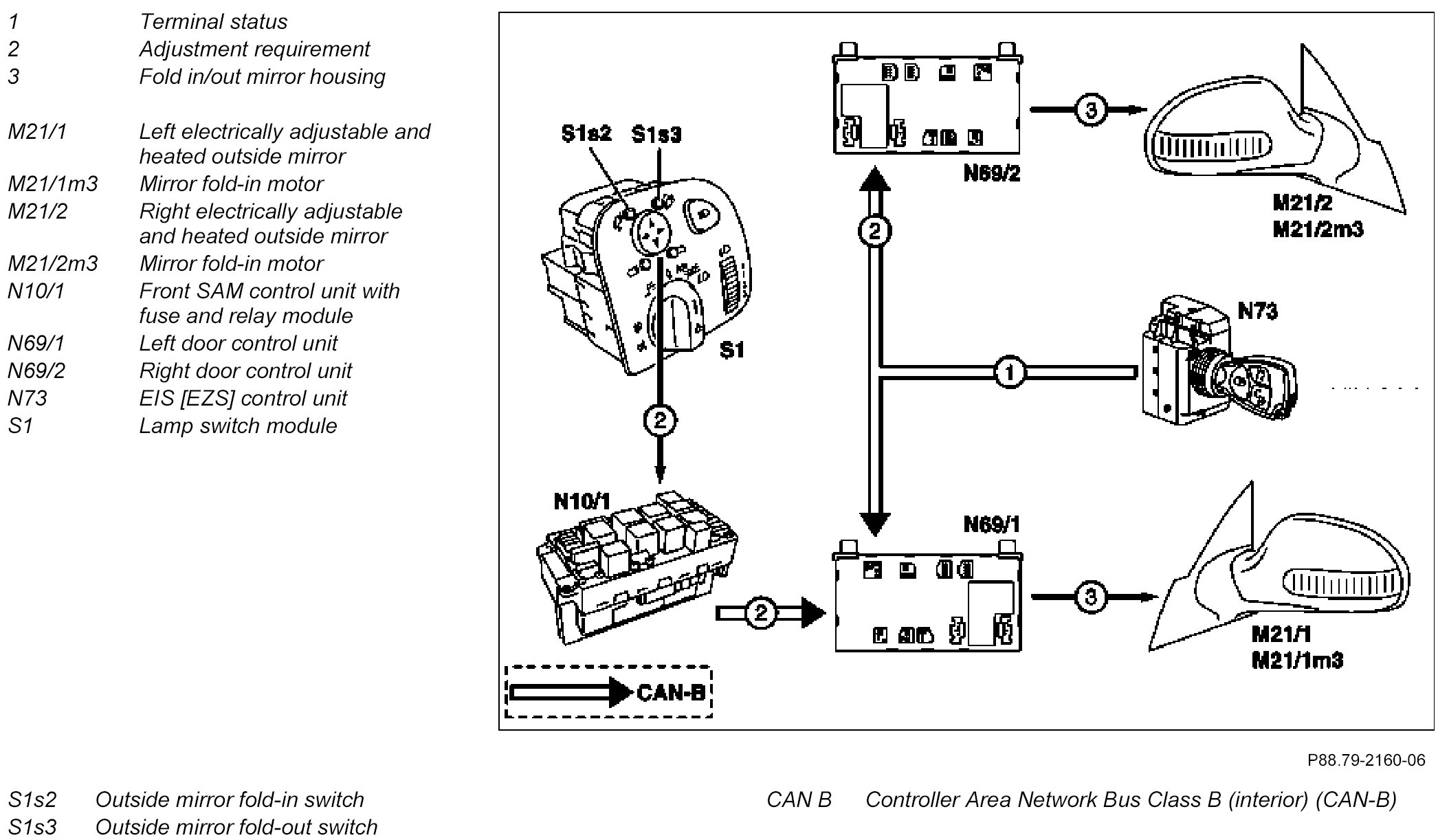 1 Terminal status
2 Adjustment requirement
3 Fold in/out mirror housing

M21/1 Left electrically adjustable and heated outside mirror
M21/1m3 Mirror fold-in motor
M21/2 Right electrically adjustable and heated outside mirror
M21/2m3 Mirror fold-in motor
N10/1 Front SAM control unit with fuse and relay module
N69/1 Left door control unit
N69/2 Right door control unit
N73 EIS [EZS] control unit
S1 Lamp switch module

S1s2 S1s3
S1
2
N10/1
2
CAN-B
N69/2
2
3
M21/2
M21/2m3
N73
1
N69/1
3
M21/1
M21/1m3

P88.79-2160-06

S1s2 Outside mirror fold-in switch
S1s3 Outside mirror fold-out switch

CAN B Controller Area Network Bus Class B (interior) (CAN-B)