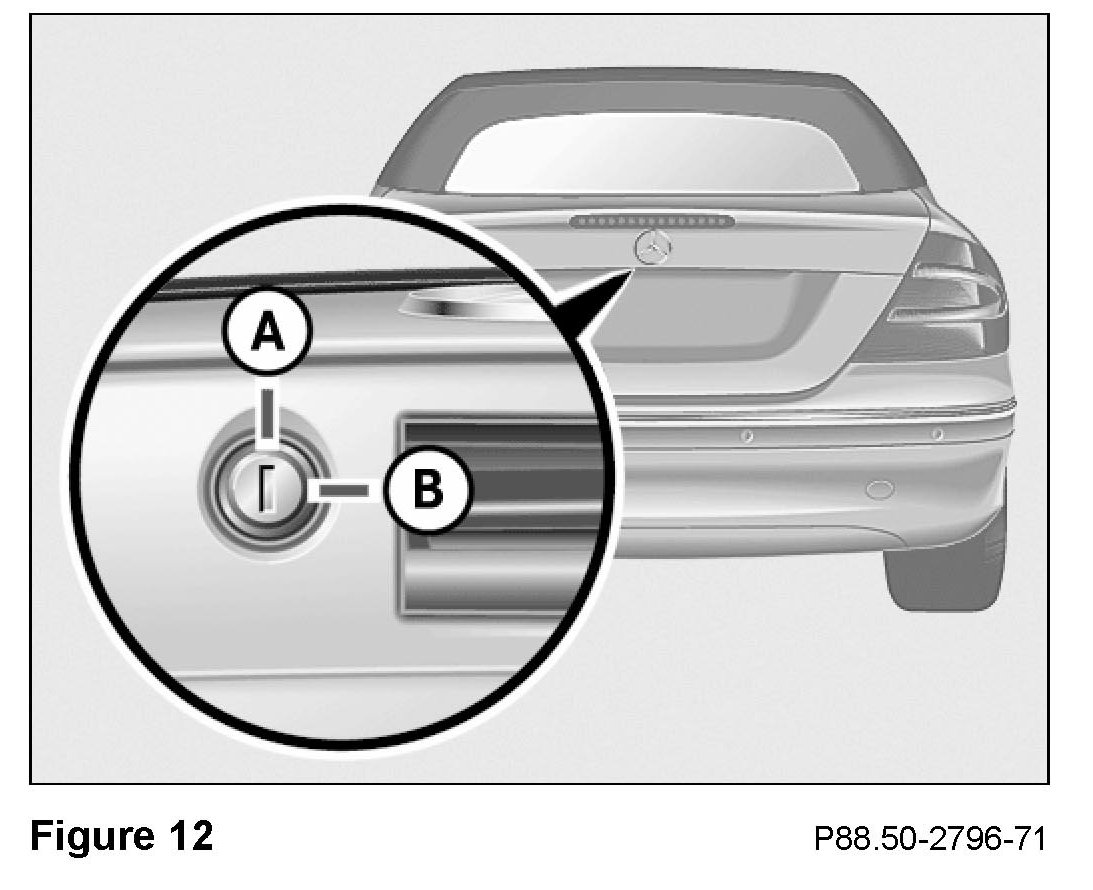 A

B

Figure 12

P88.50-2796-71