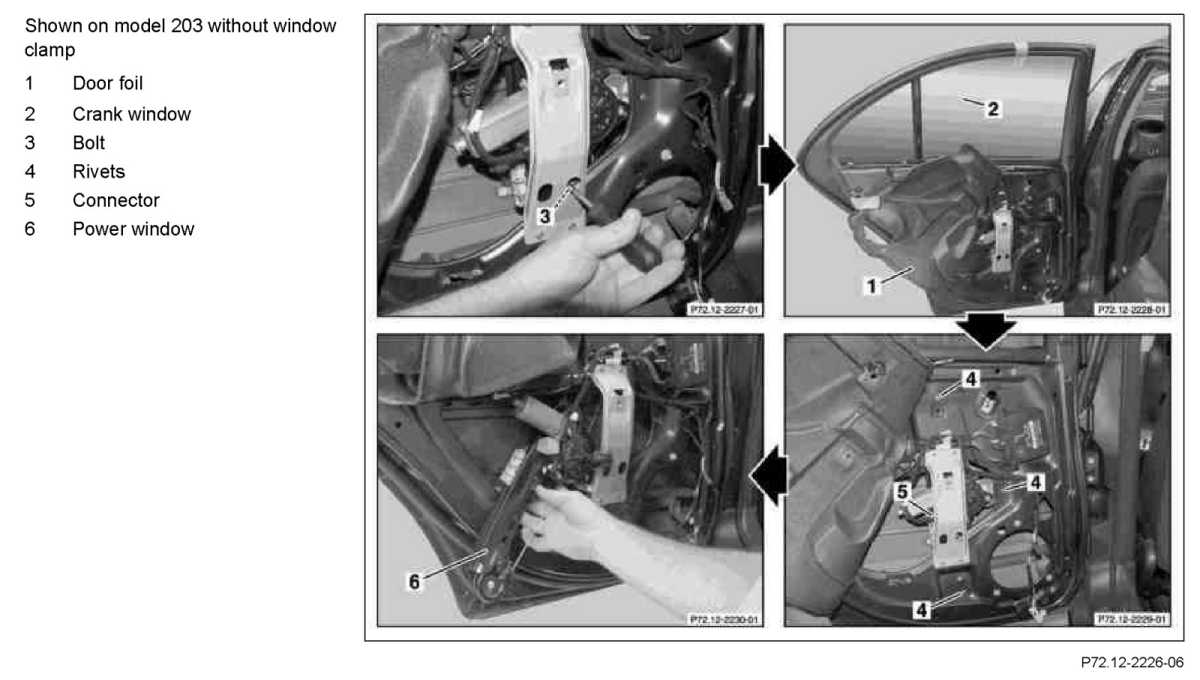 Shown on model 203 without window clamp

1 Door foil
2 Crank window
3 Bolt
4 Rivets
5 Connector
6 Power window

3

P72.12-2227-01

2

1

P72.12-2228-01

6

P72.12-2230-01

4

5

4

4

P72.12-2229-01

P72.12-2226-06