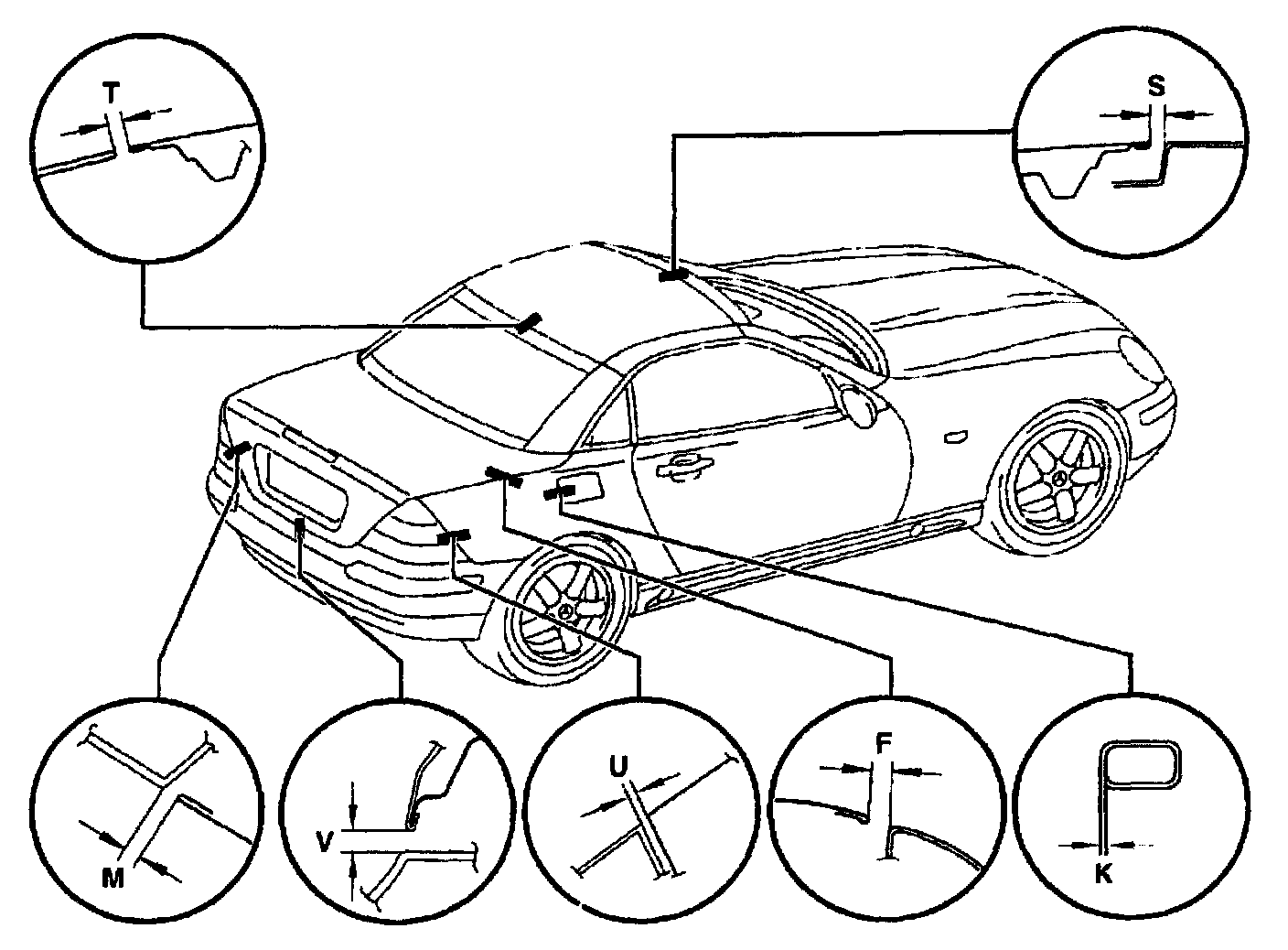 T
S
M
V
U
F
K